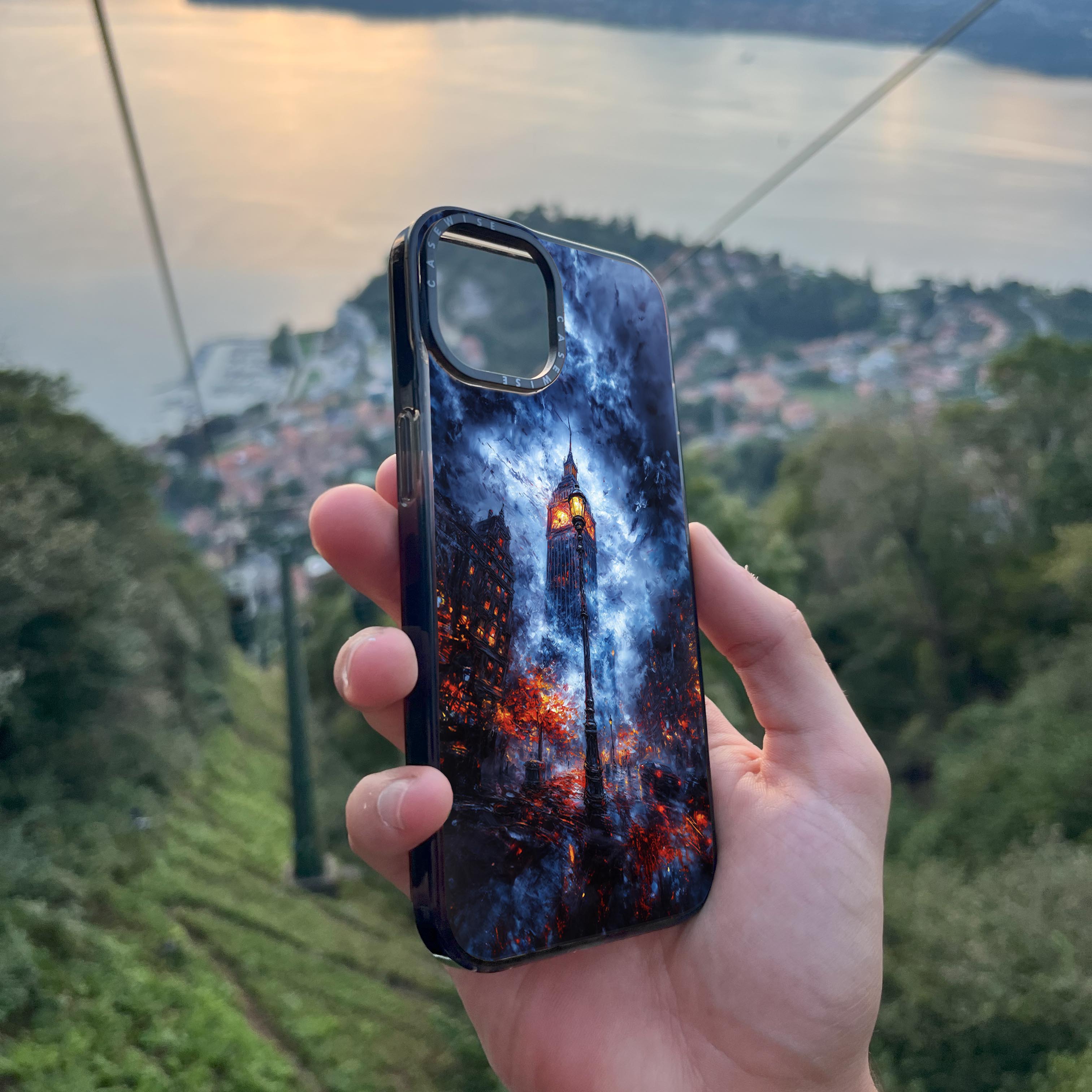 CASEWISE CASEWISE