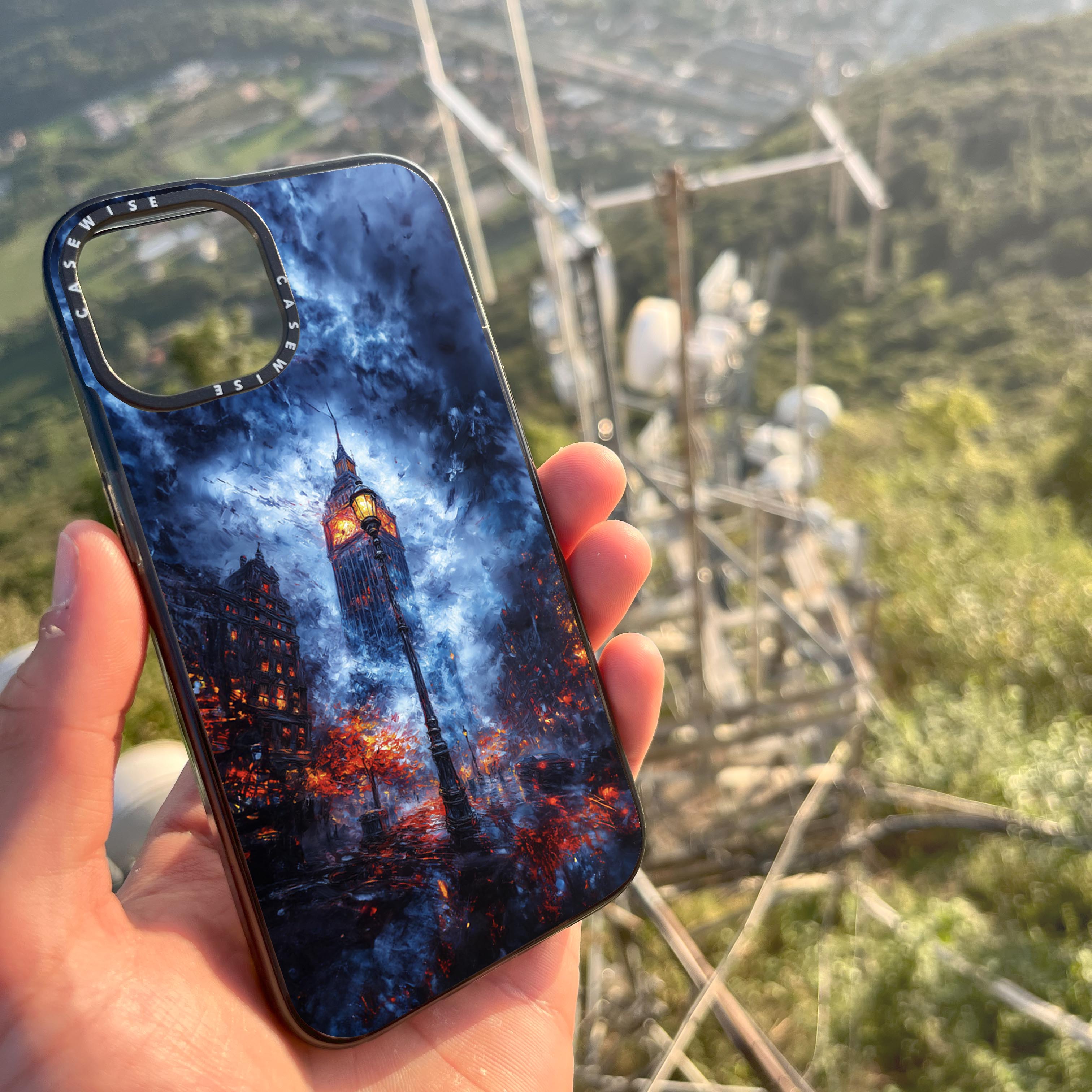 CASEWISE
CASEWISE