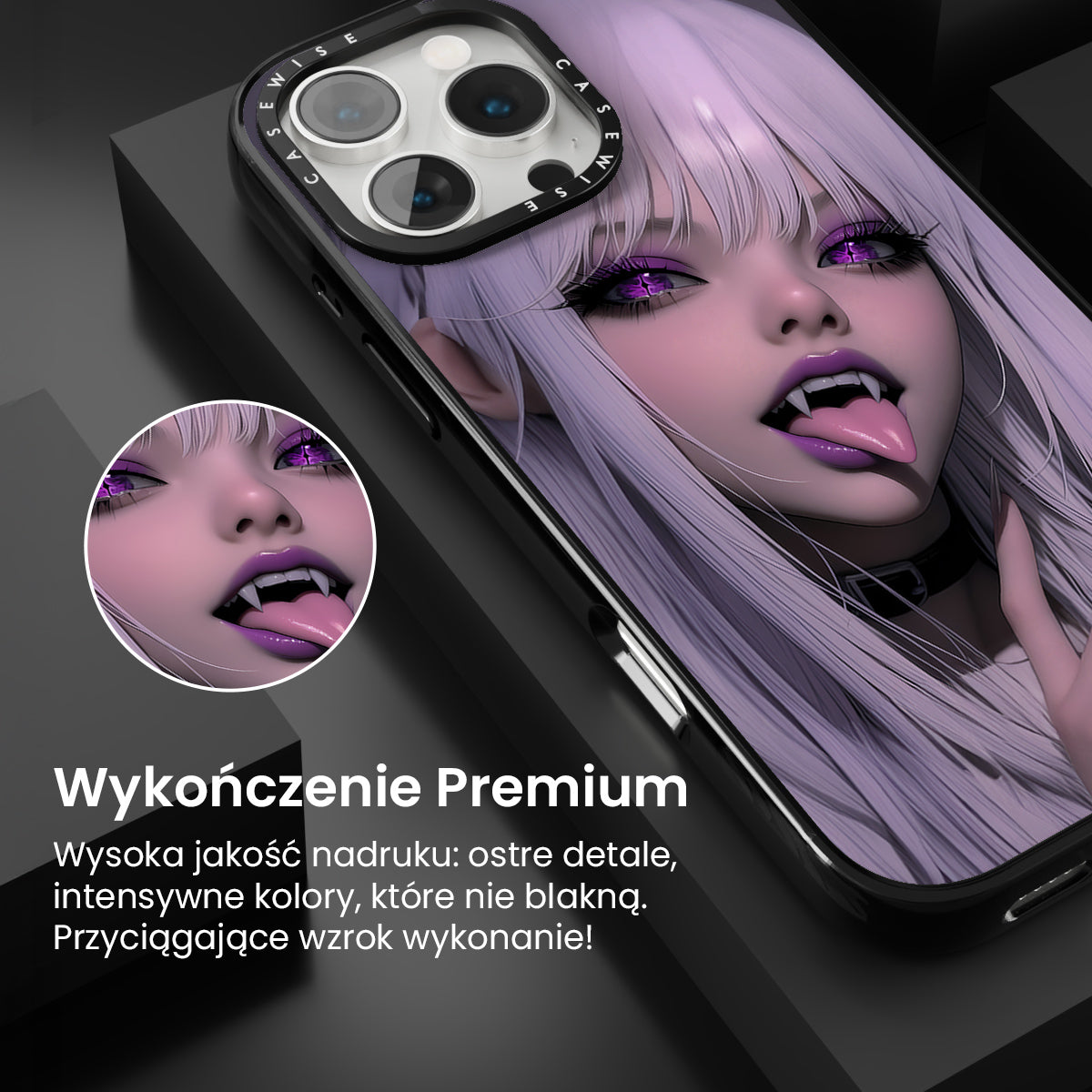 CASEWISE CASEWISE

Wykończenie Premium

Wysoka jakość nadruku: ostre detale, intensywne kolory, które nie blakną. Przyciągające wzrok wykonanie!