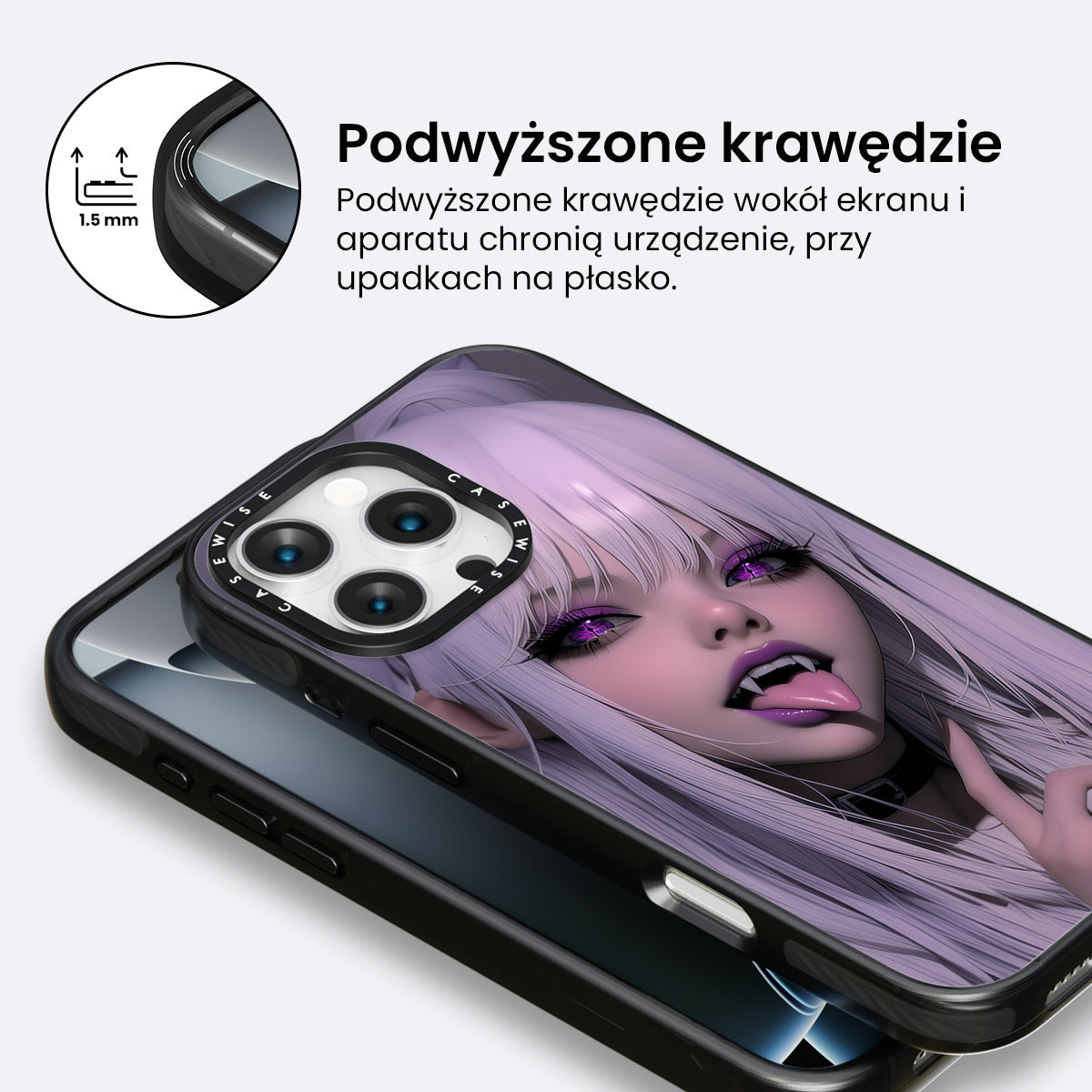 1.5 mm

Podwyższone krawędzie

Podwyższone krawędzie wokół ekranu i aparatu chronią urządzenie, przy upadkach na płasko.

CASEWISE CASEWISE