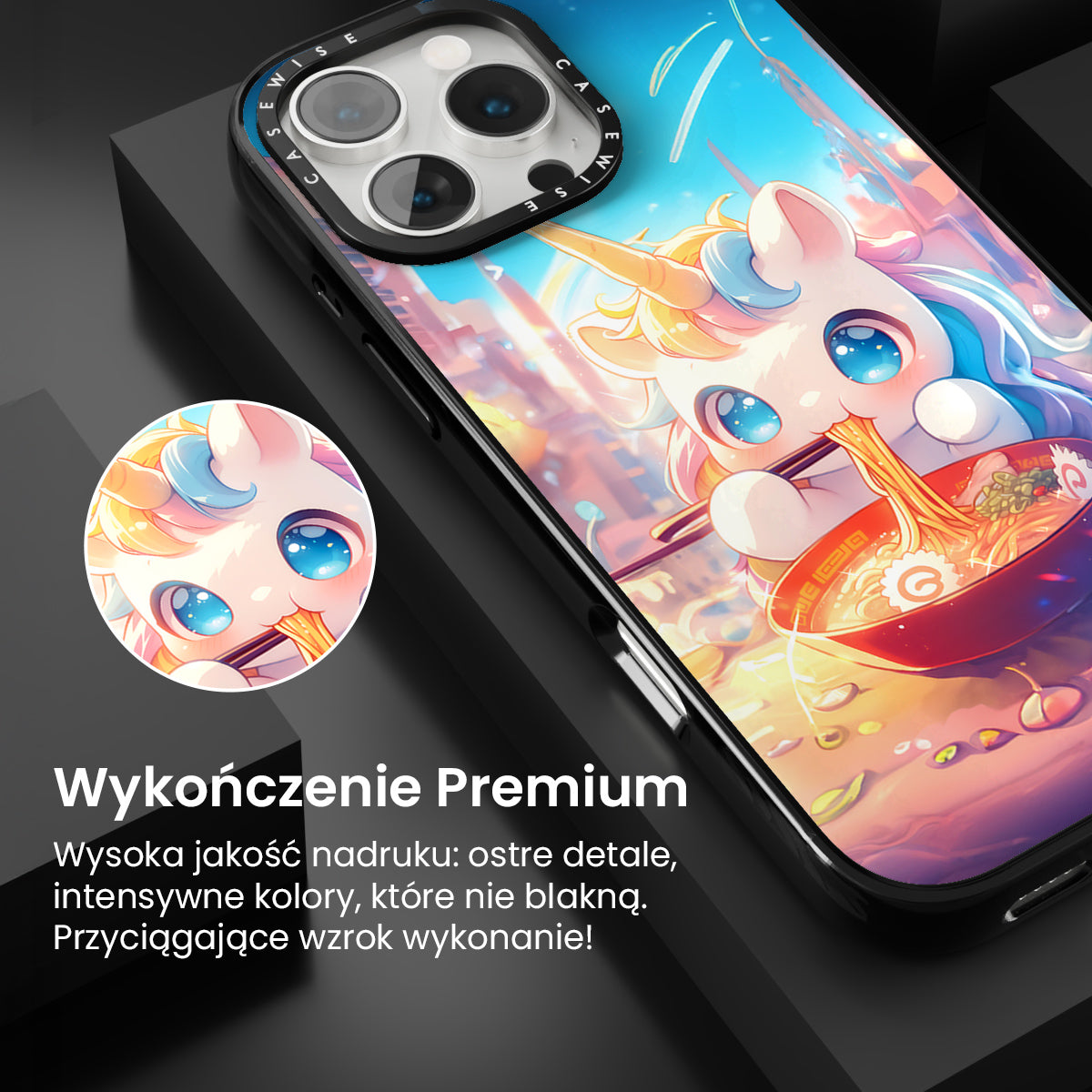 CASEWISE CASEWISE

Wykończenie Premium

Wysoka jakość nadruku: ostre detale, intensywne kolory, które nie blakną. Przyciągające wzrok wykonanie!