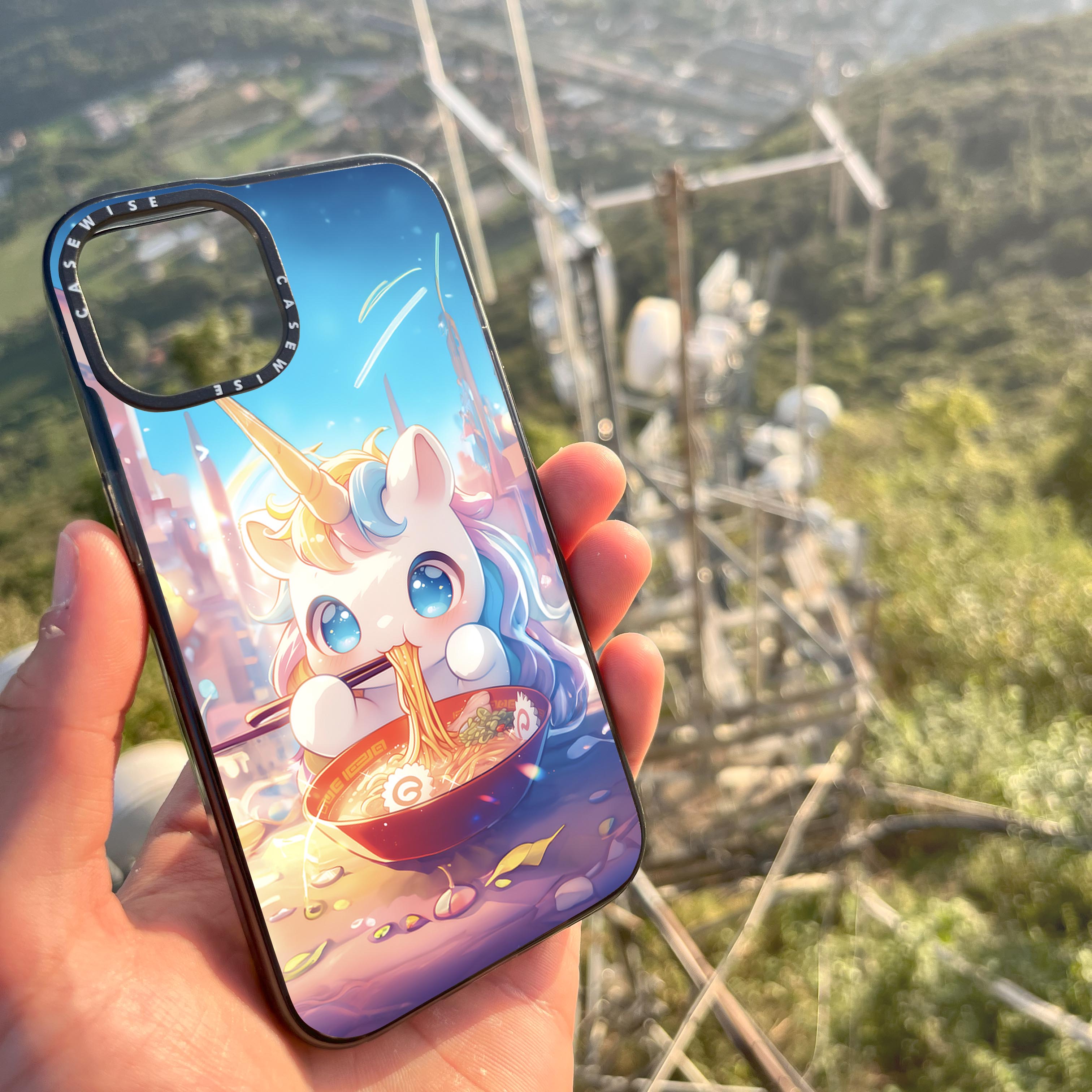 CASEWISE CASEWISE