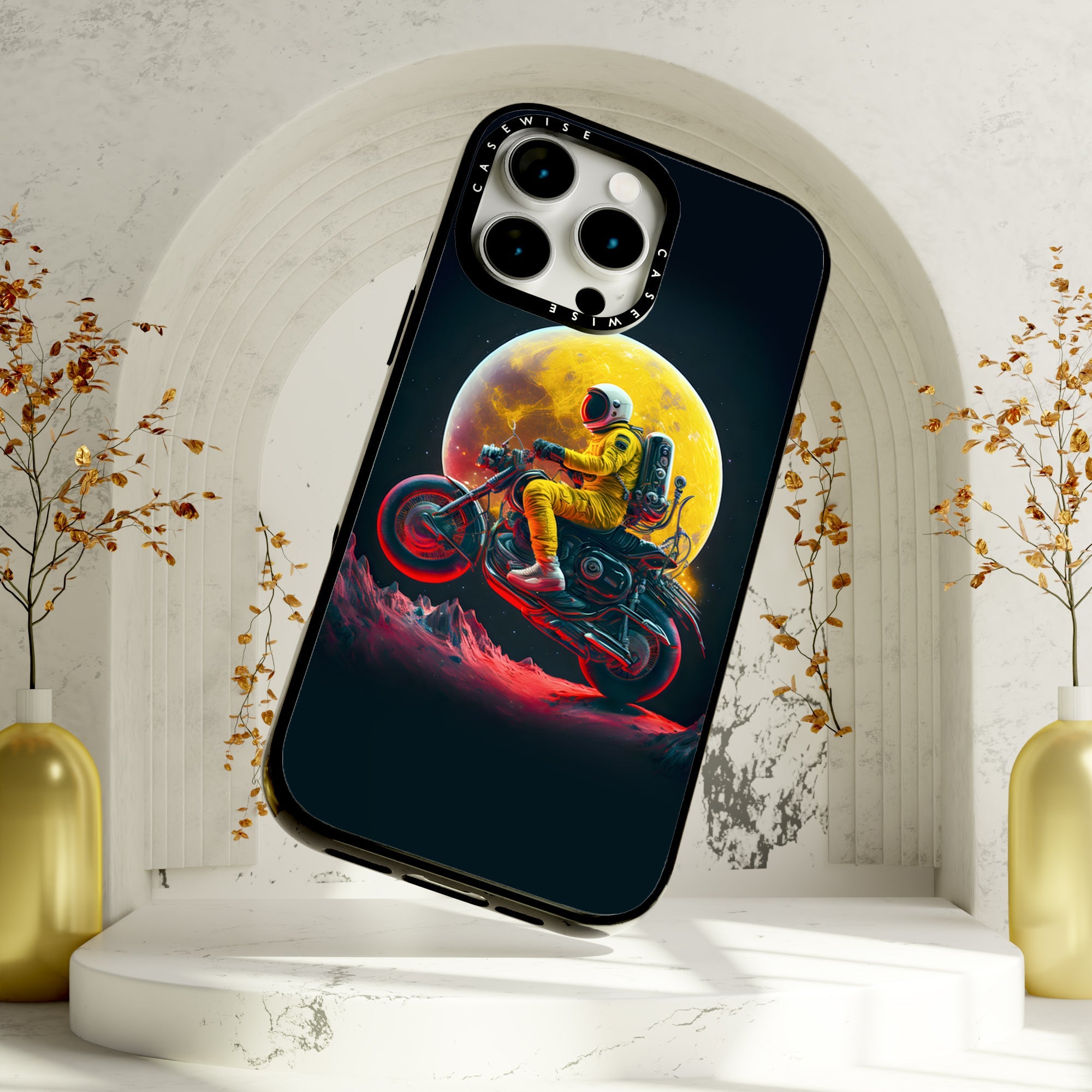 CASEWISE
CASEWISE