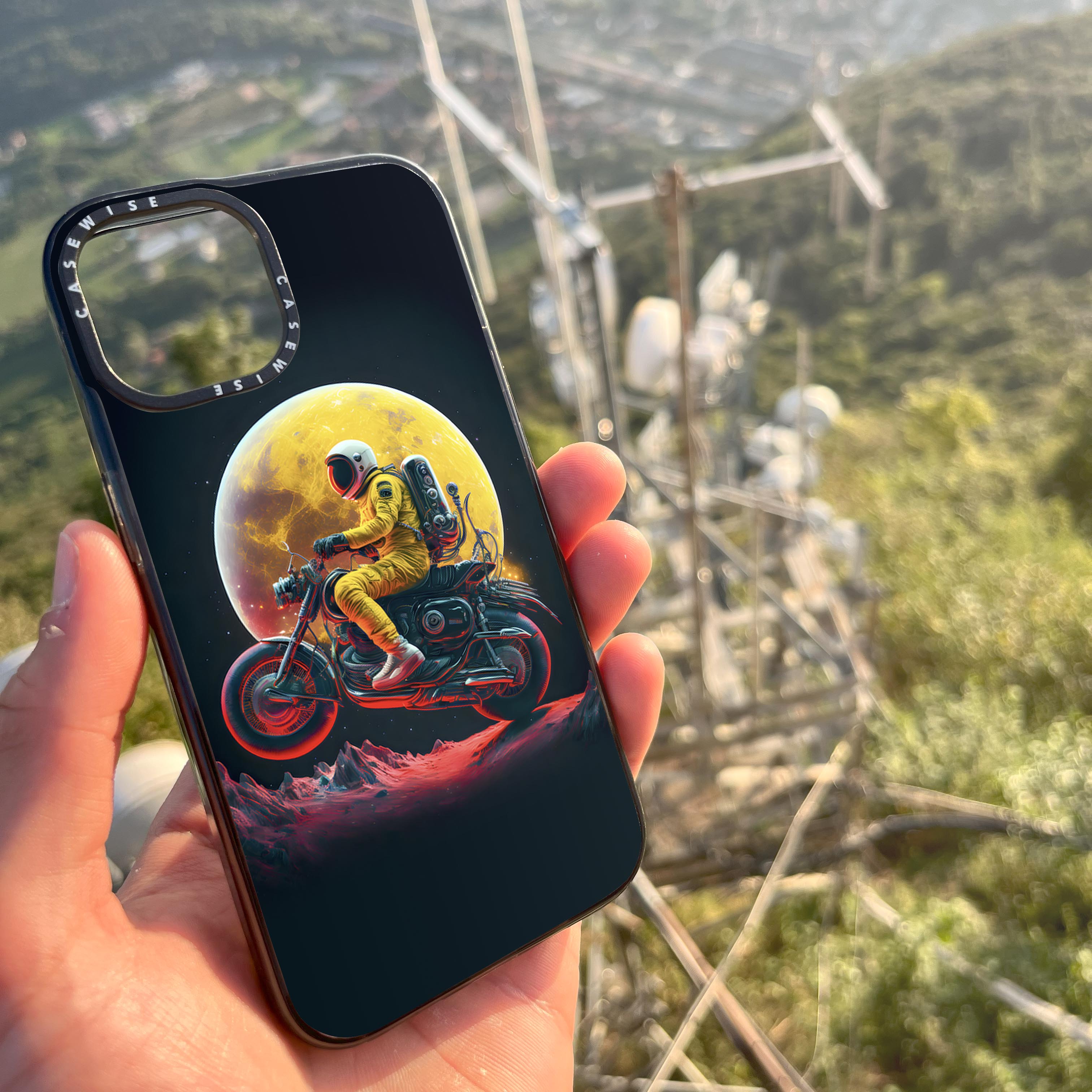 CASEWISE
CASEWISE