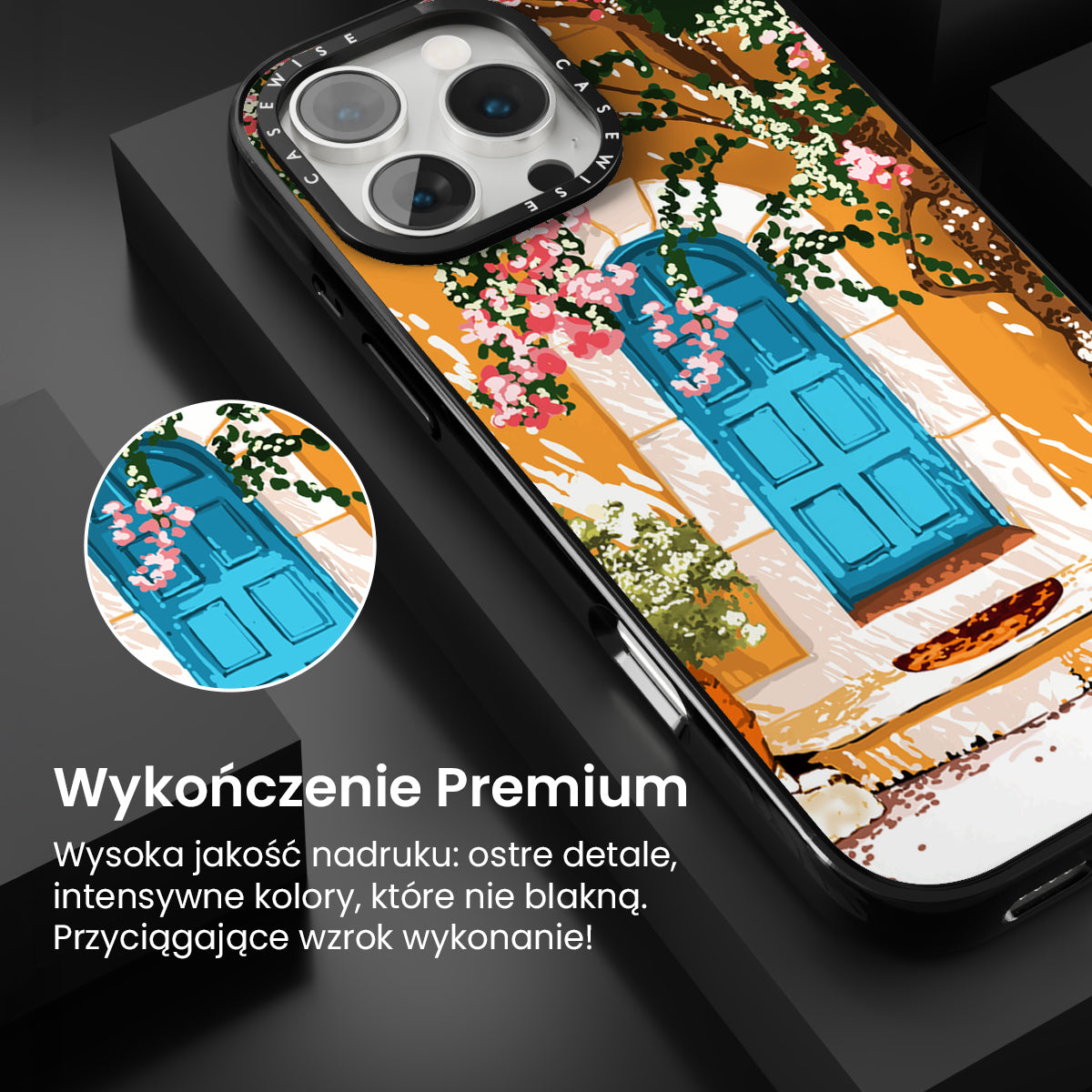 CASEWISE CASEWISE

Wykończenie Premium

Wysoka jakość nadruku: ostre detale, intensywne kolory, które nie blakną. Przyciągające wzrok wykonanie!