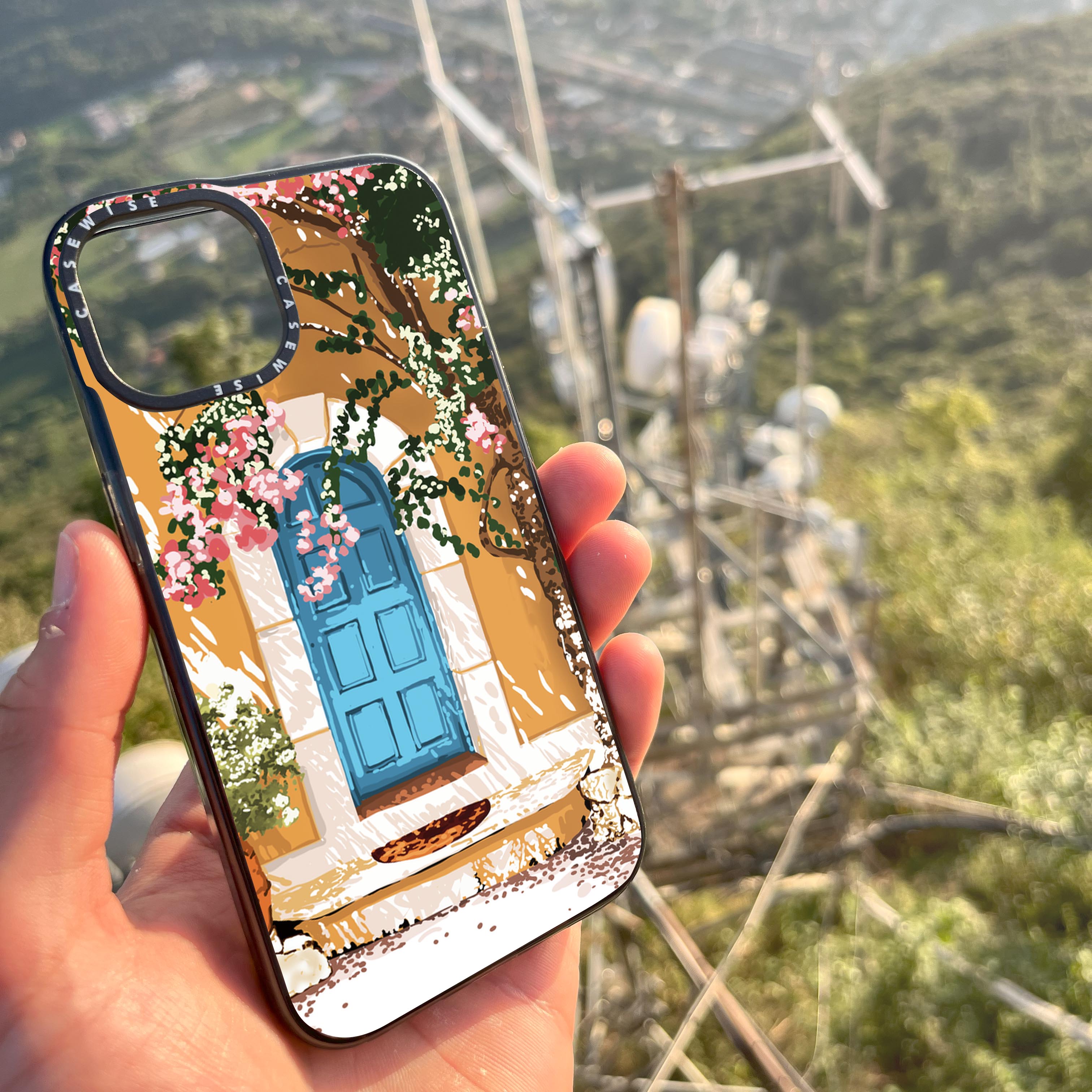 CASEWISE
CASEWISE