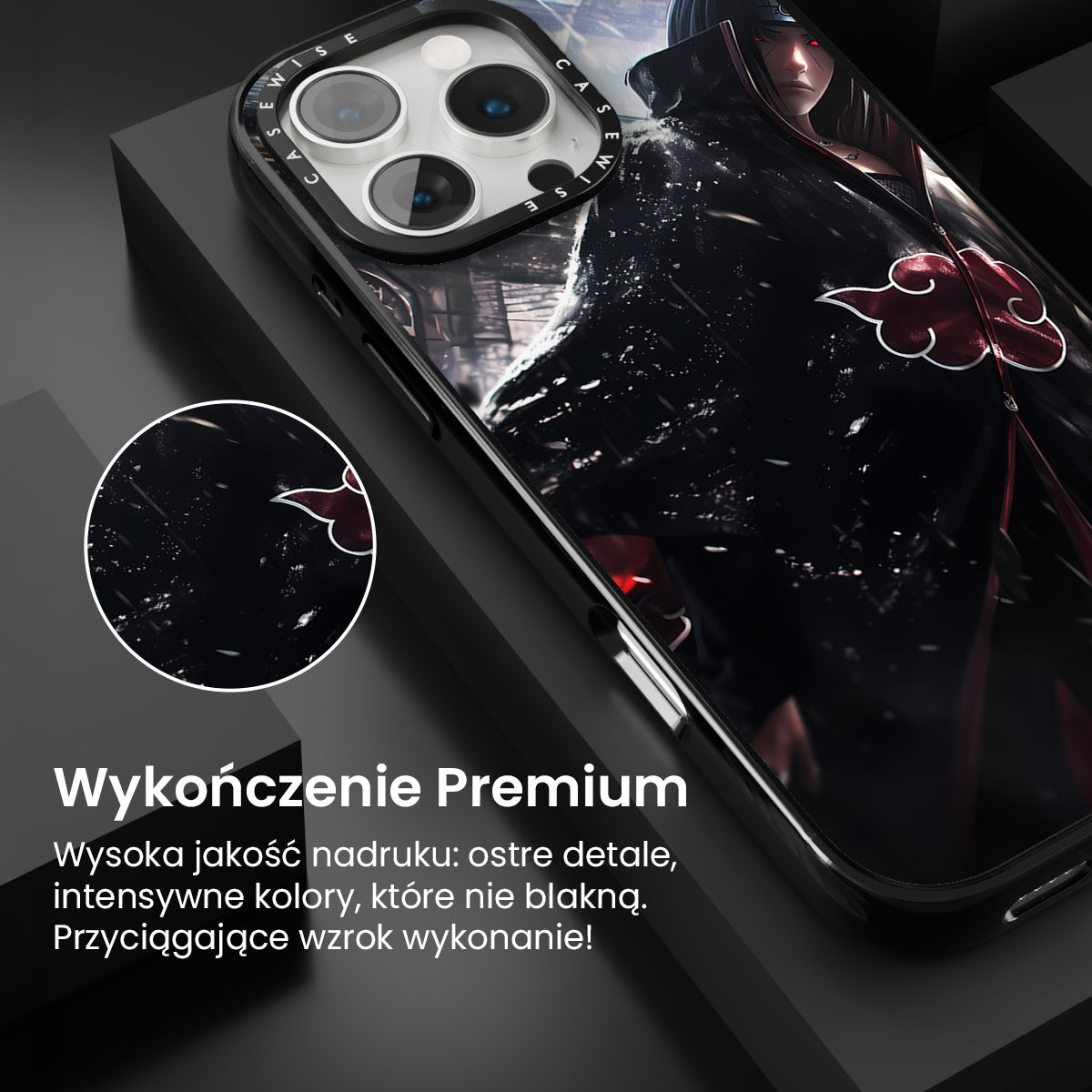 CASEWISE CASEWISE

Wykończenie Premium

Wysoka jakość nadruku: ostre detale, intensywne kolory, które nie blakną. Przyciągające wzrok wykonanie!