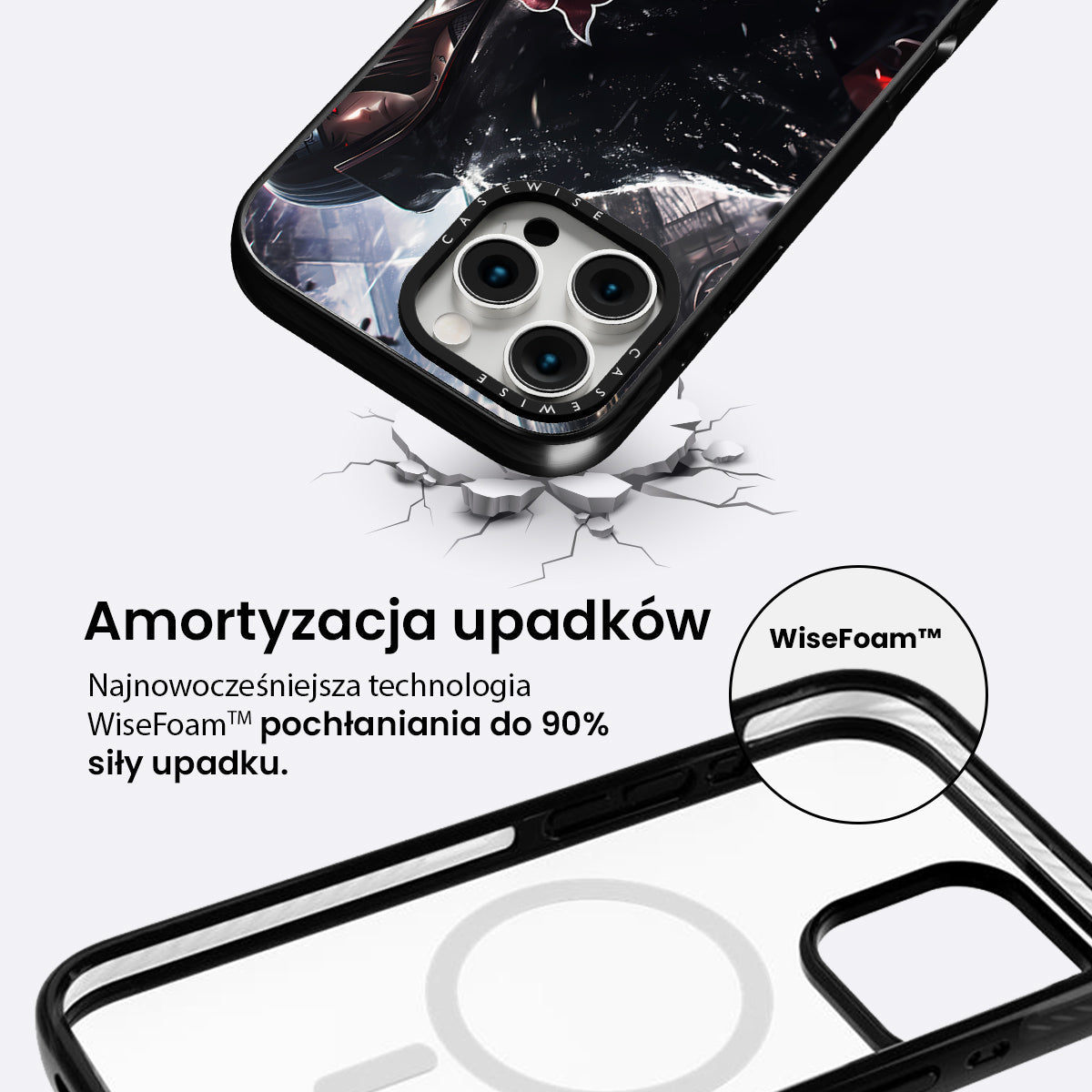 CASEWISE

CASEWISE

Amortyzacja upadków

Najnowocześniejsza technologia WiseFoam™ pochłaniania do 90% siły upadku.

WiseFoam™