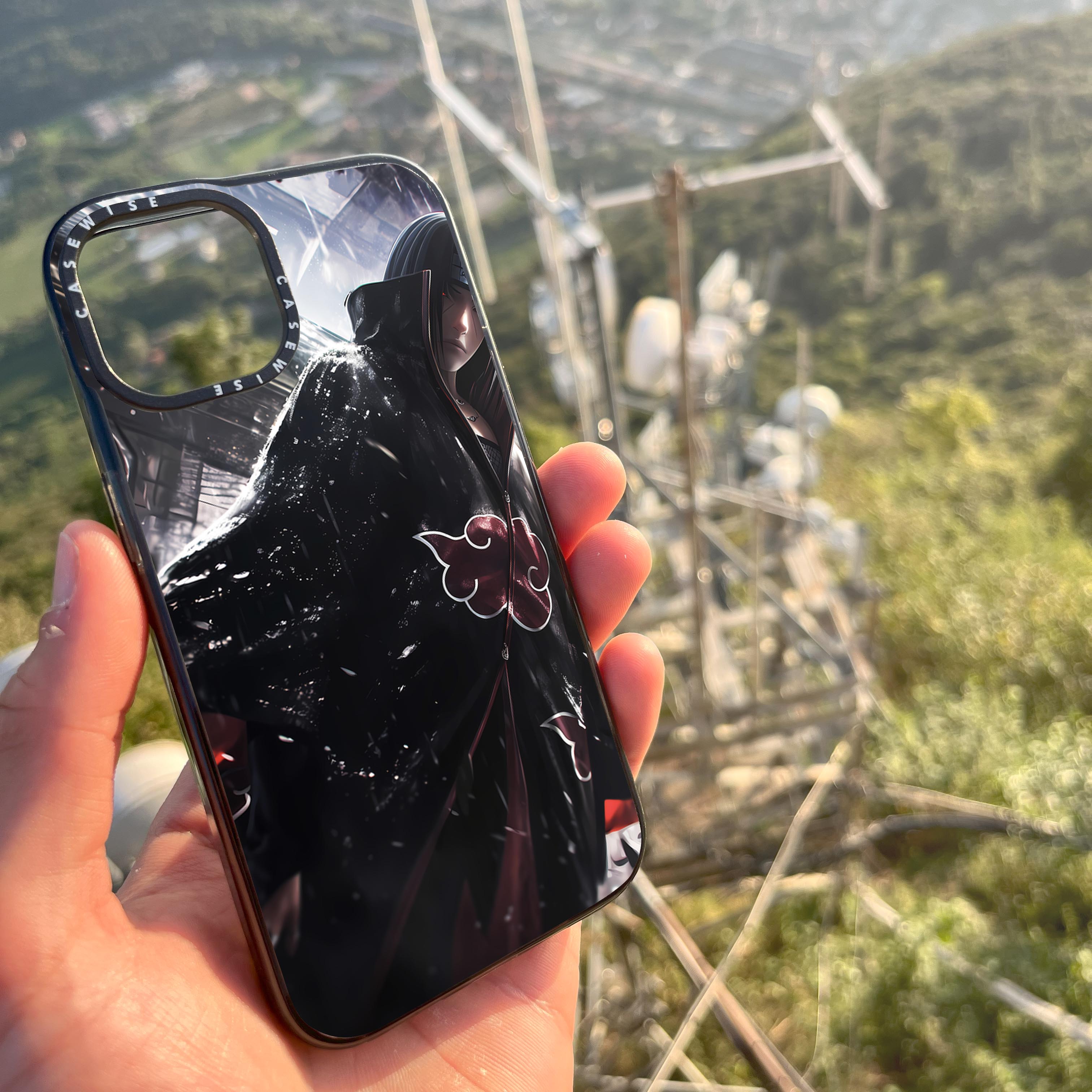 CASEWISE CASEWISE