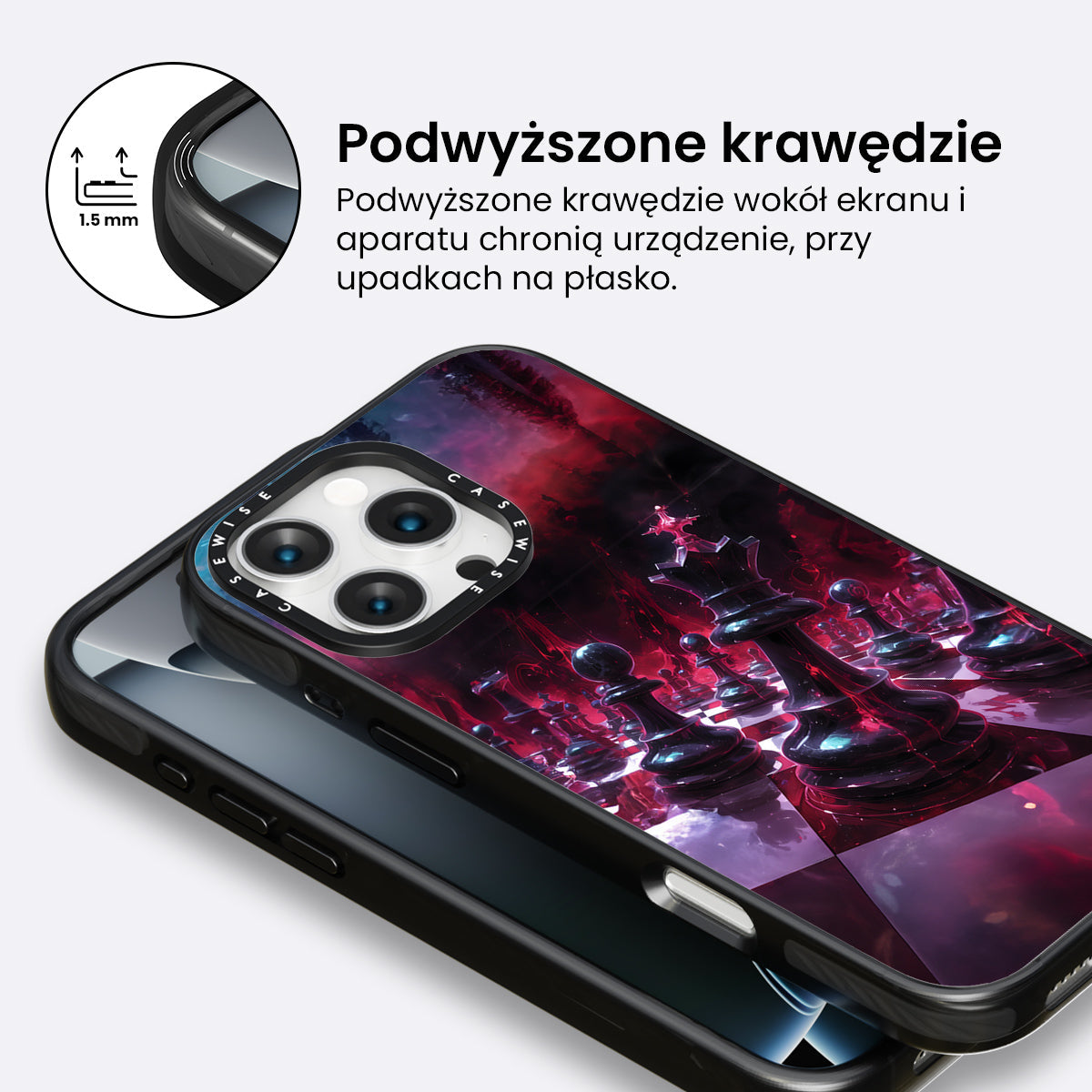 1.5 mm

Podwyższone krawędzie

Podwyższone krawędzie wokół ekranu i aparatu chronią urządzenie, przy upadkach na płasko.

CASEWISE CASEWISE