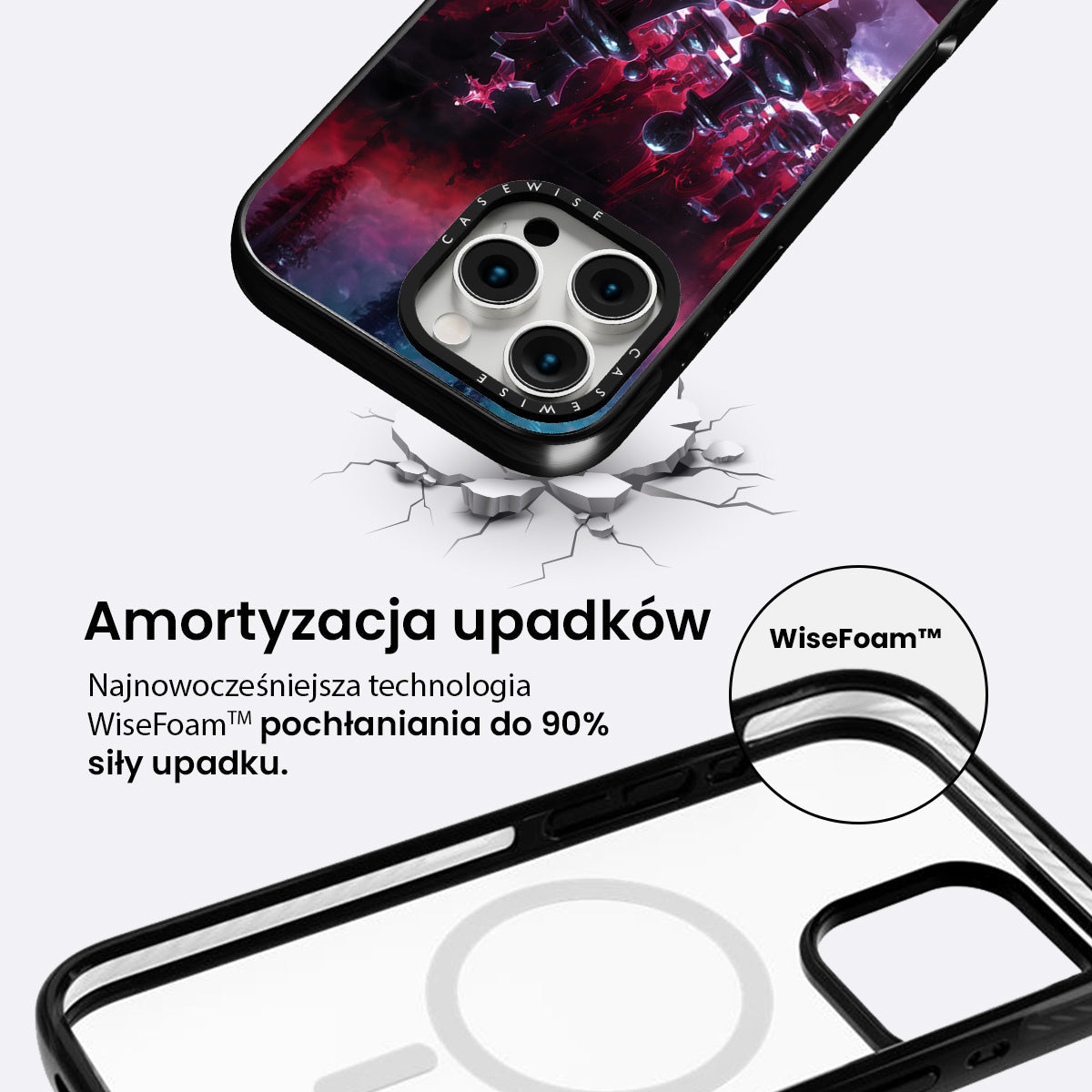 CASEWISE

CASEWISE

Amortyzacja upadków

Najnowocześniejsza technologia WiseFoam™ pochłaniania do 90% siły upadku.

WiseFoam™