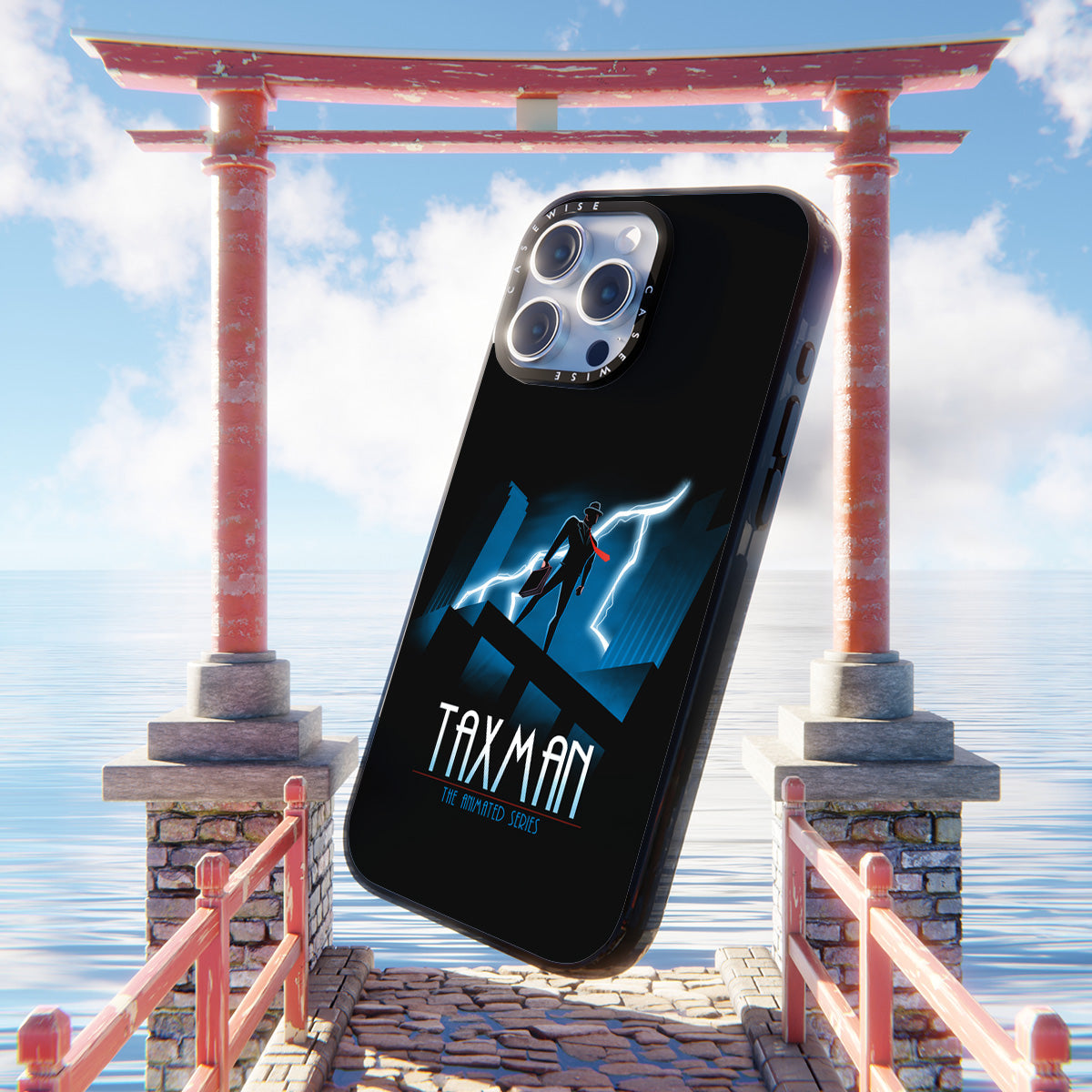 CASEWISE CASEWISE

TAXMAN
THE ANIMATED SERIES