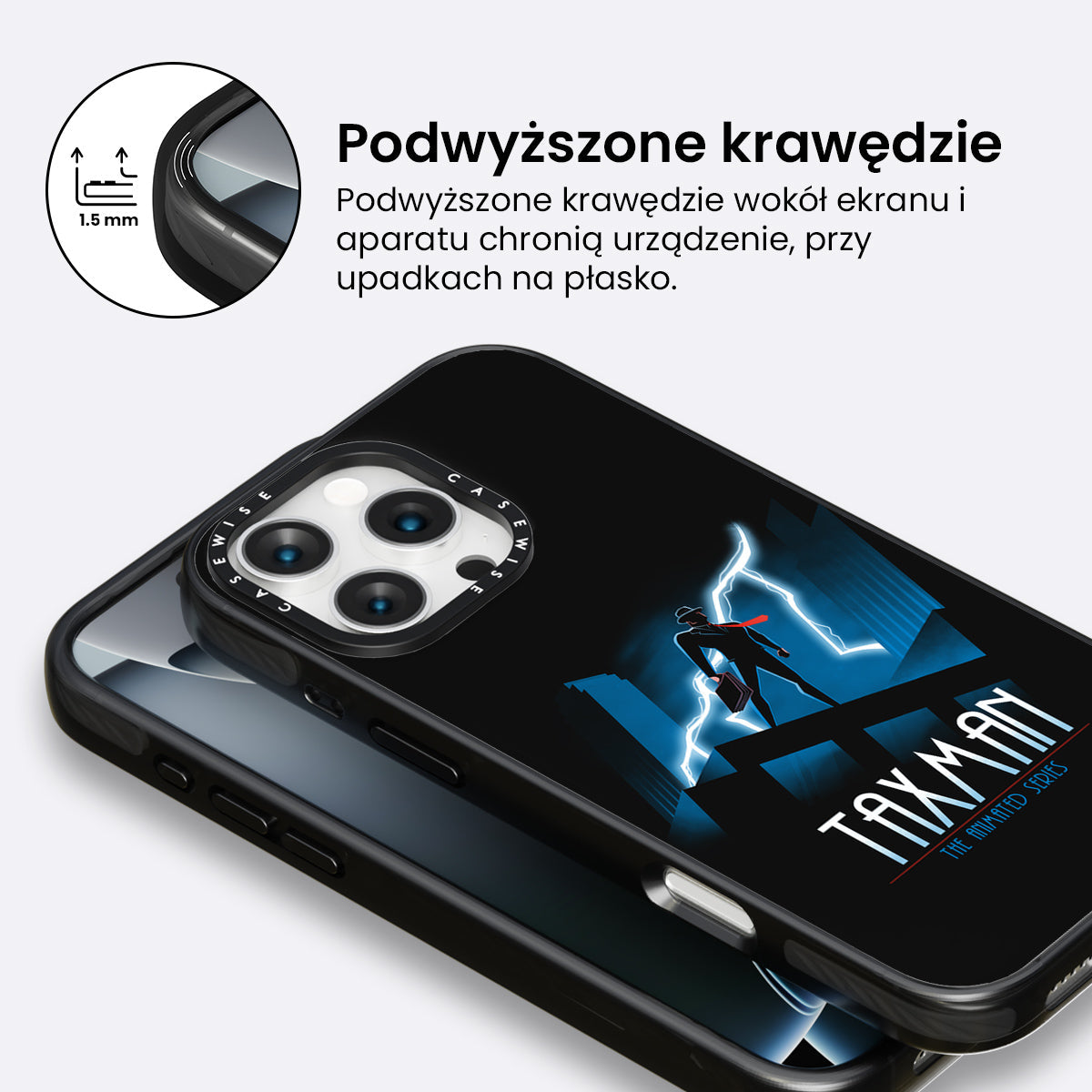 1.5 mm

Podwyższone krawędzie

Podwyższone krawędzie wokół ekranu i aparatu chronią urządzenie, przy upadkach na płasko.

CASEWISE CASEWISE

TAXMAN
THE ANIMATED SERIES