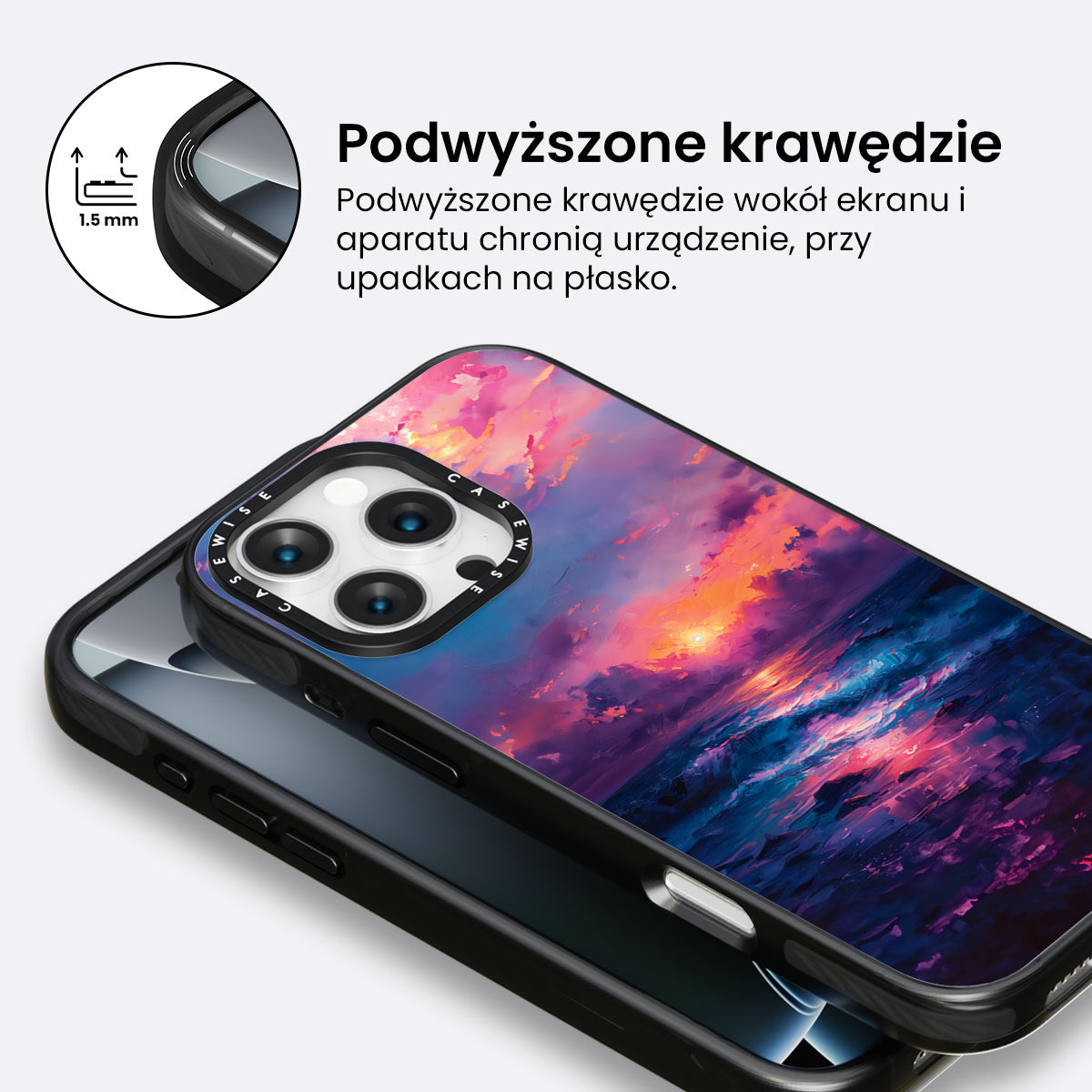 1.5 mm

Podwyższone krawędzie

Podwyższone krawędzie wokół ekranu i aparatu chronią urządzenie, przy upadkach na płasko.

CASEWISE CASEWISE