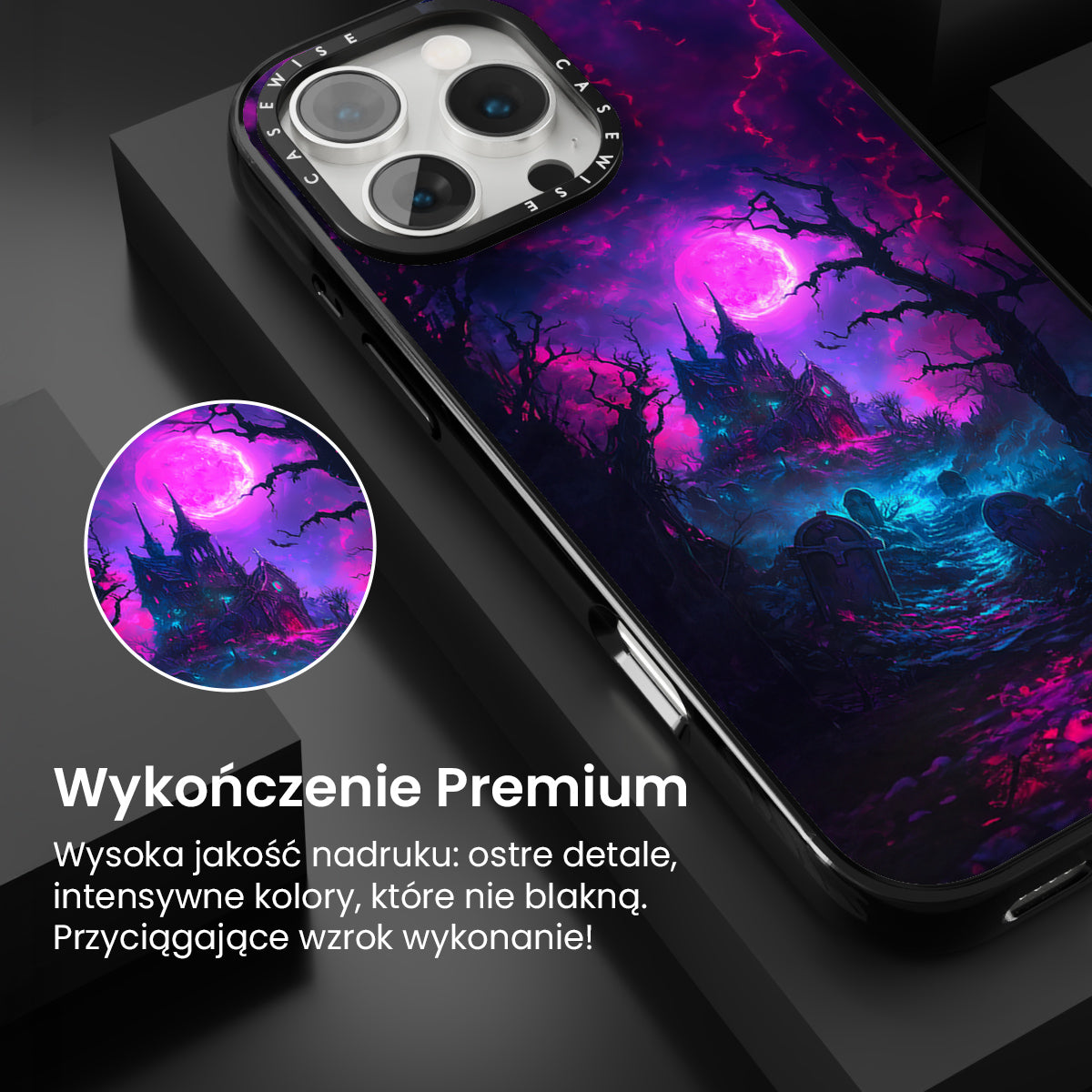 CASEWISE CASEWISE

Wykończenie Premium

Wysoka jakość nadruku: ostre detale, intensywne kolory, które nie blakną. Przyciągające wzrok wykonanie!