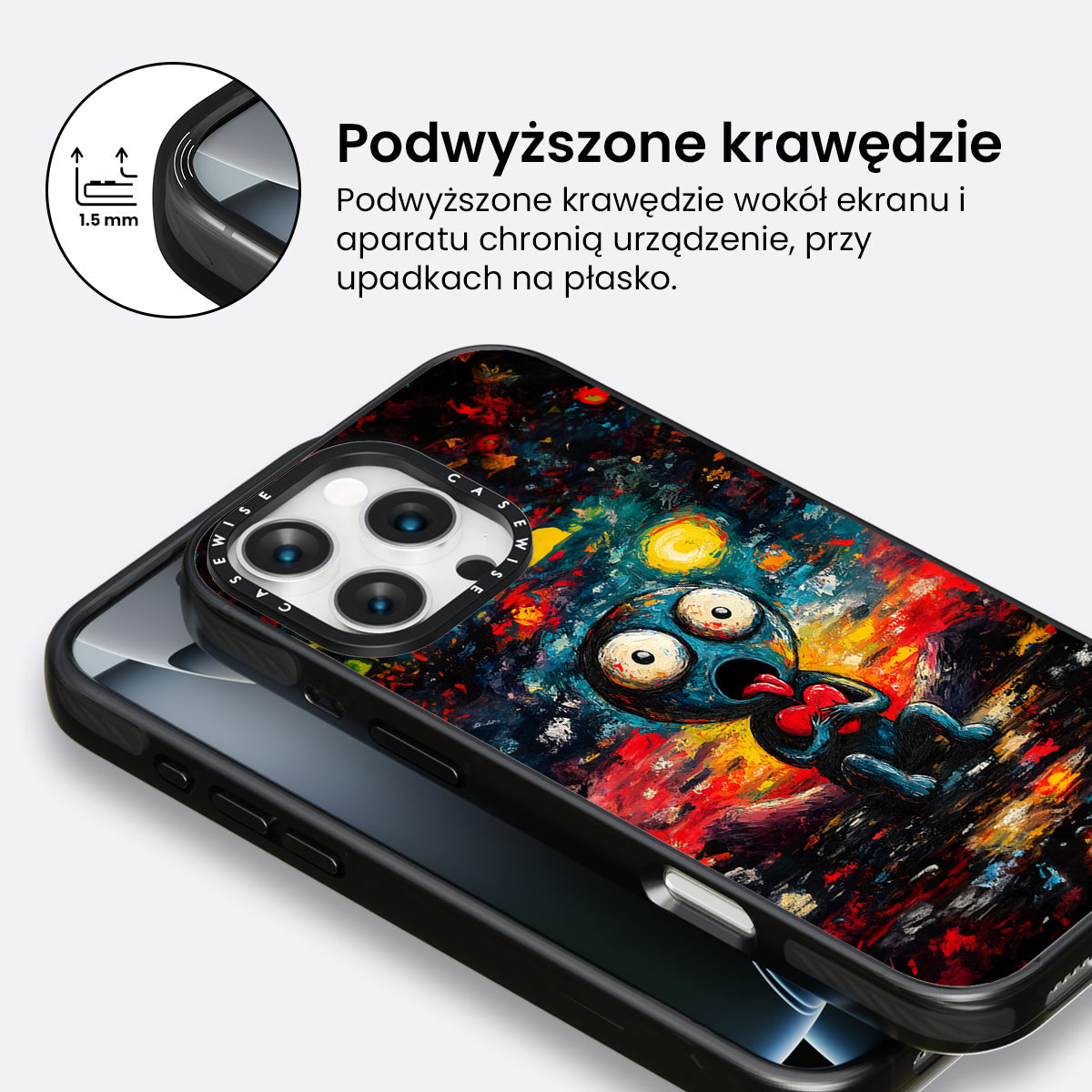 1.5 mm

Podwyższone krawędzie

Podwyższone krawędzie wokół ekranu i aparatu chronią urządzenie, przy upadkach na płasko.

CASEWISE CASEWISE