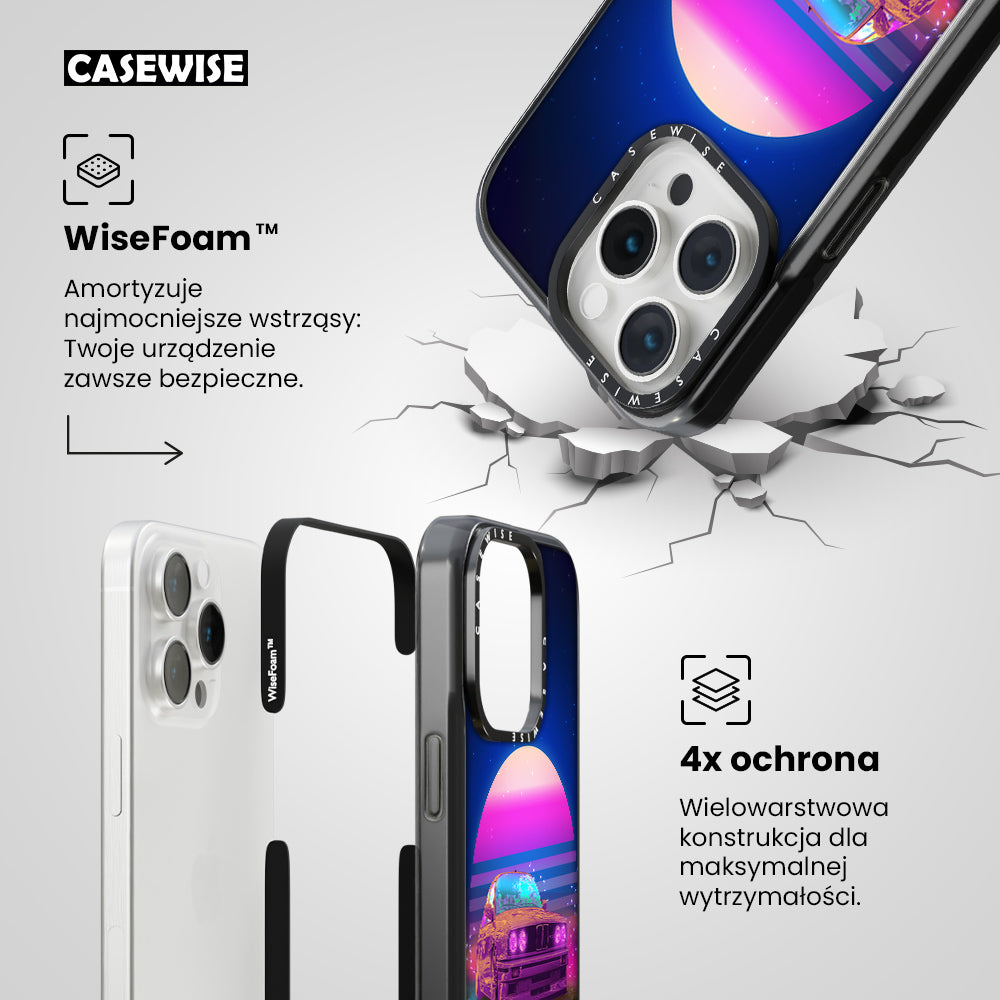 CASEWISE

WiseFoam™

Amortyzuje najmocniejsze wstrząsy: Twoje urządzenie zawsze bezpieczne.

CASEWISE

CASEWISE

WiseFoam™

CASEWISE

4x ochrona

Wielowarstwowa konstrukcja dla maksymalnej wytrzymałości.