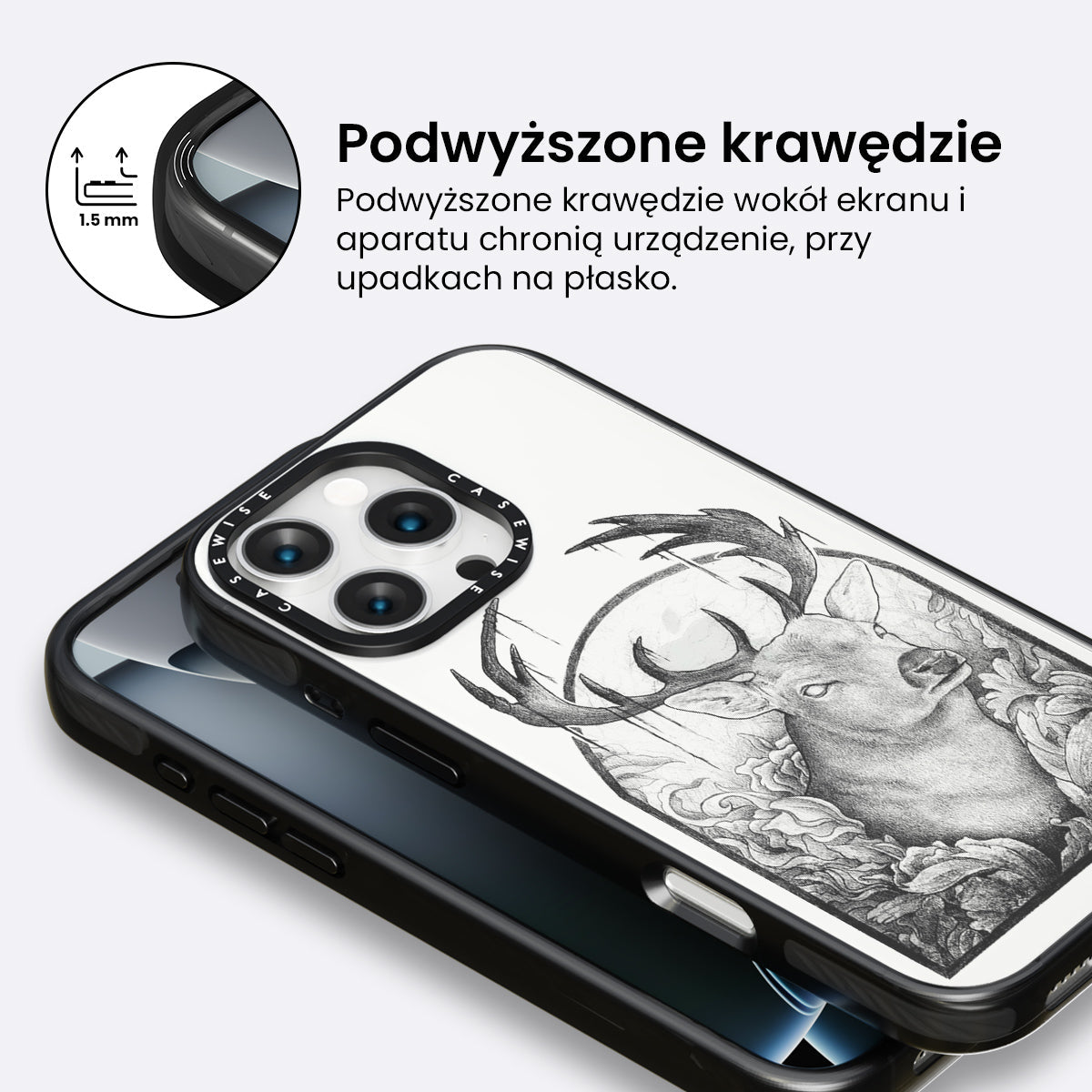 1.5 mm

Podwyższone krawędzie

Podwyższone krawędzie wokół ekranu i aparatu chronią urządzenie, przy upadkach na płasko.

CASEWISE CASEWISE