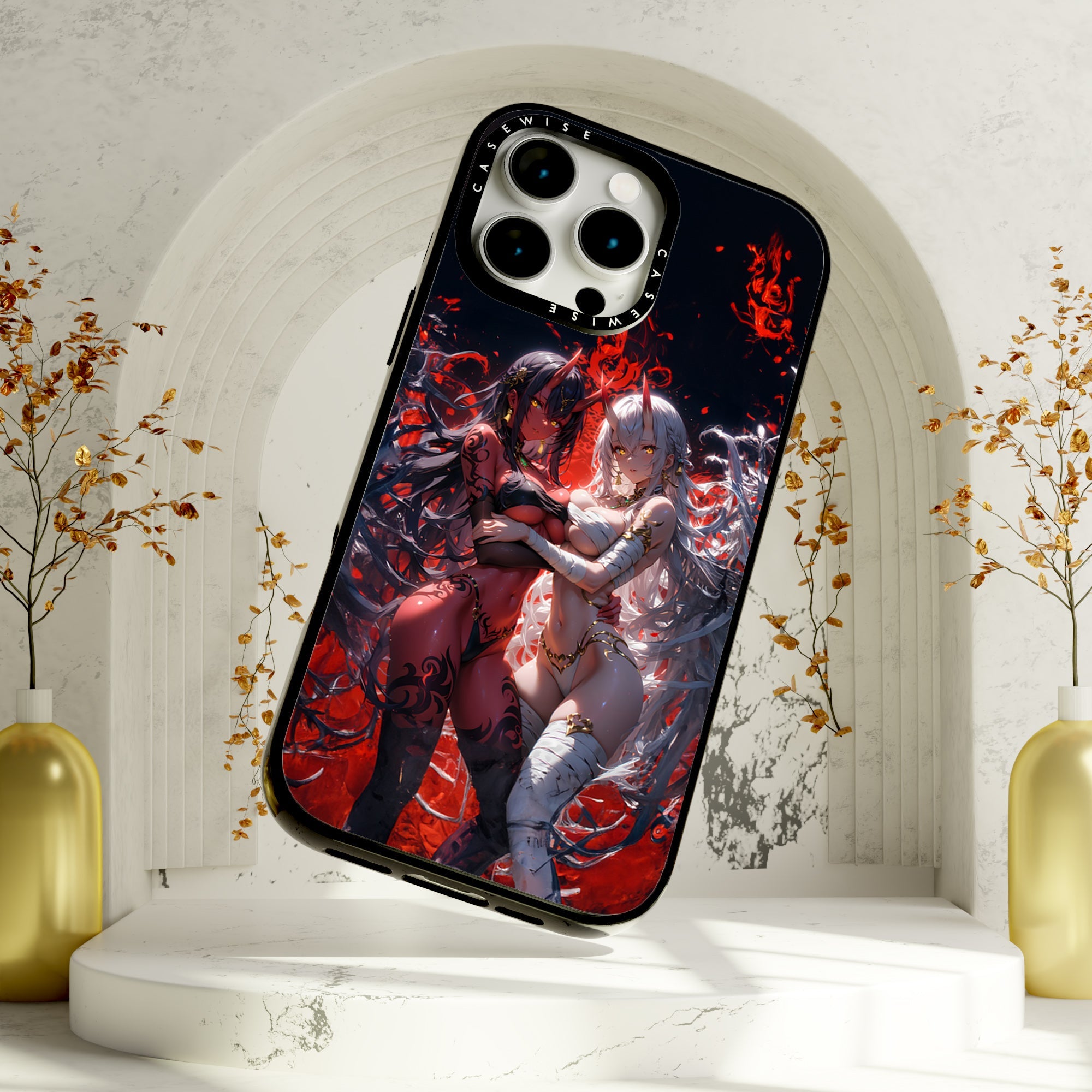 CASEWISE
CASEWISE