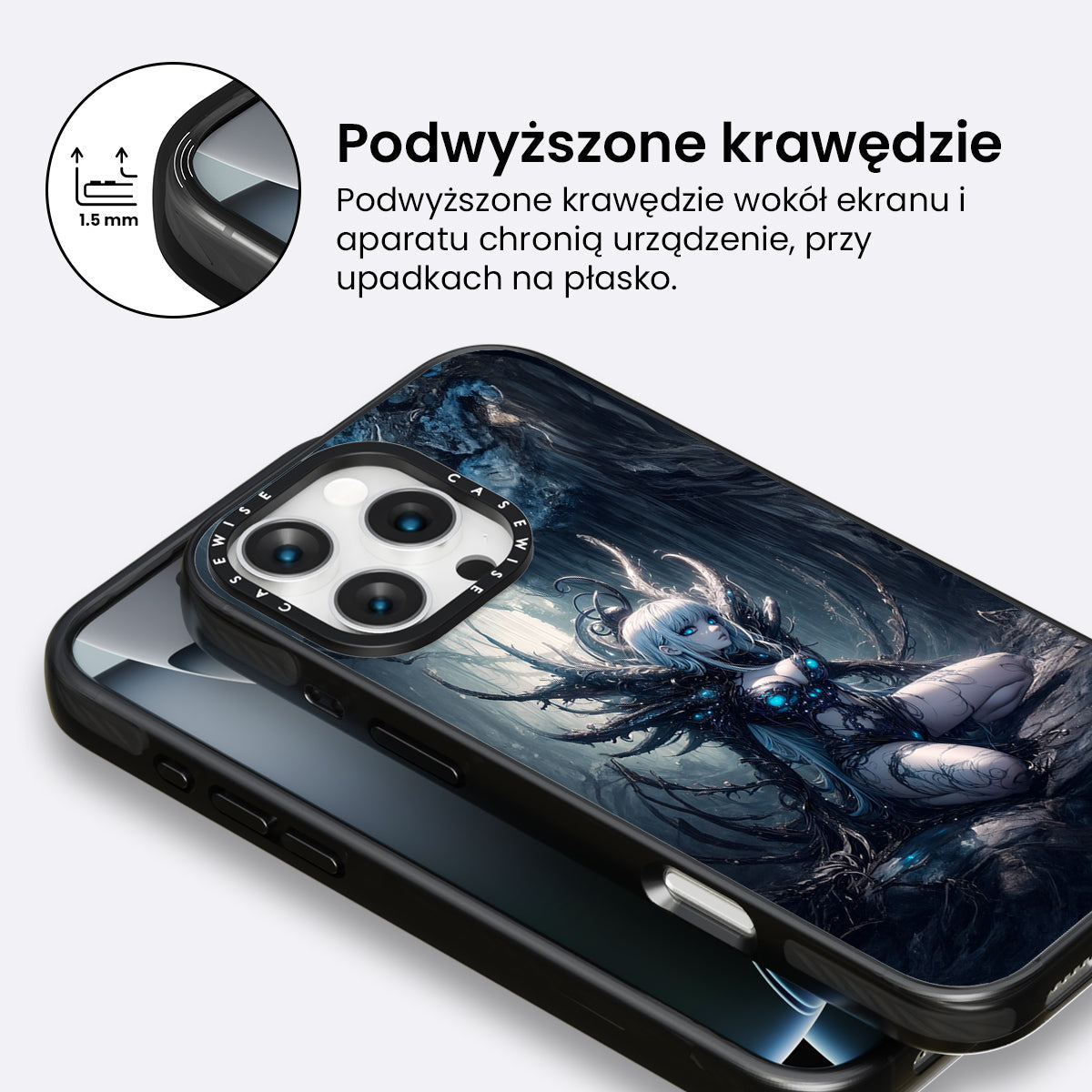 1.5 mm

Podwyższone krawędzie

Podwyższone krawędzie wokół ekranu i aparatu chronią urządzenie, przy upadkach na płasko.

CASEWISE CASEWISE