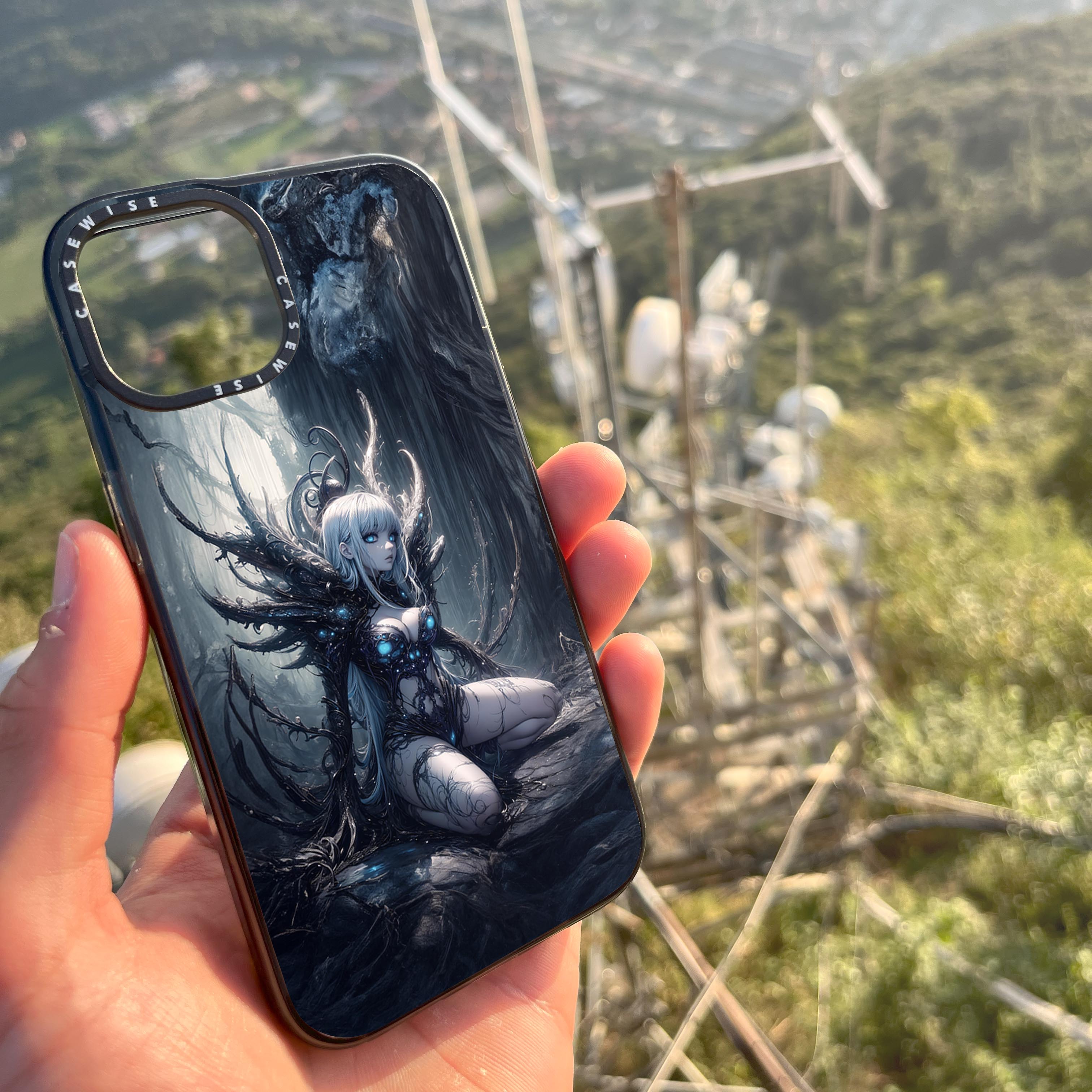 CASEWISE CASEWISE