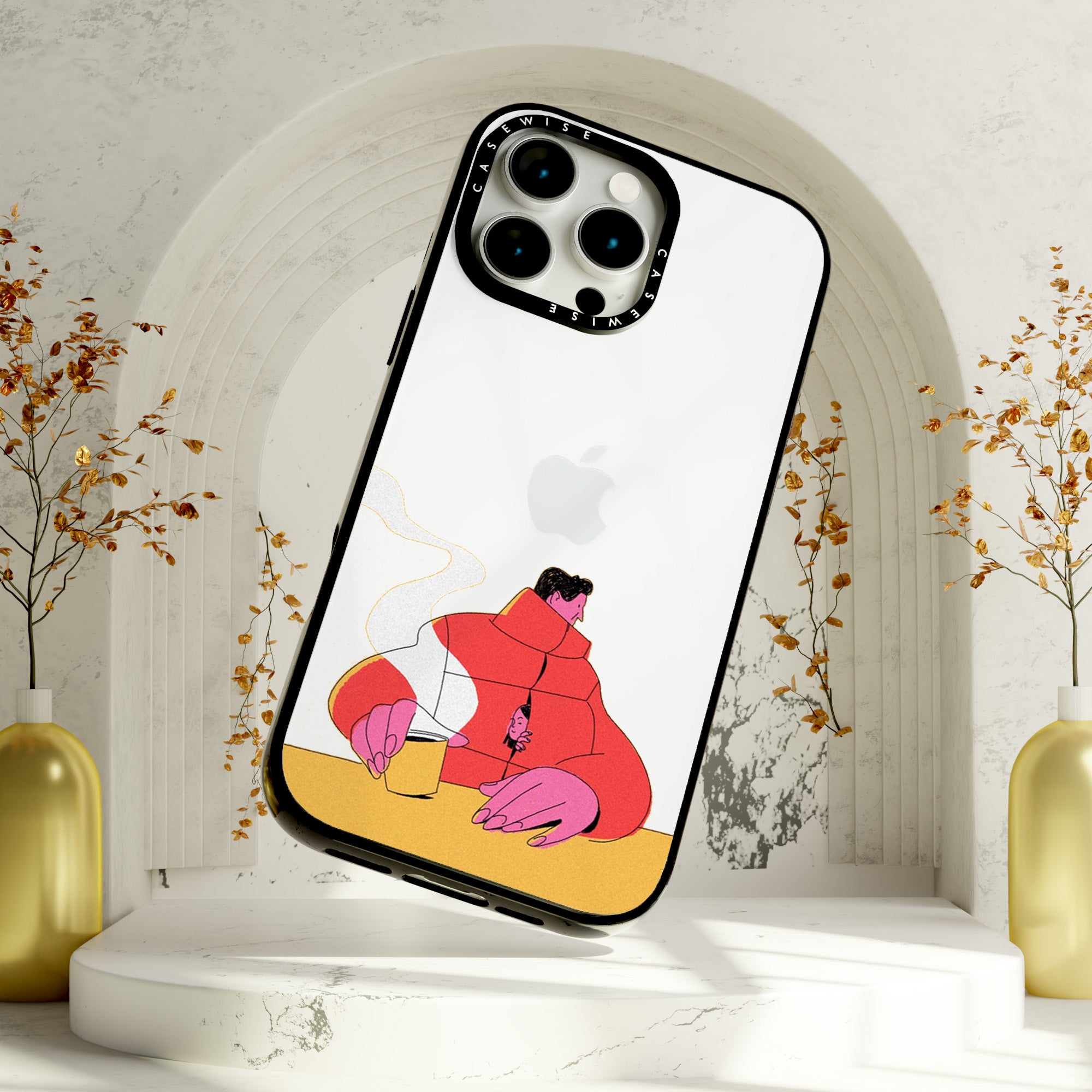 CASEWISE CASEWISE