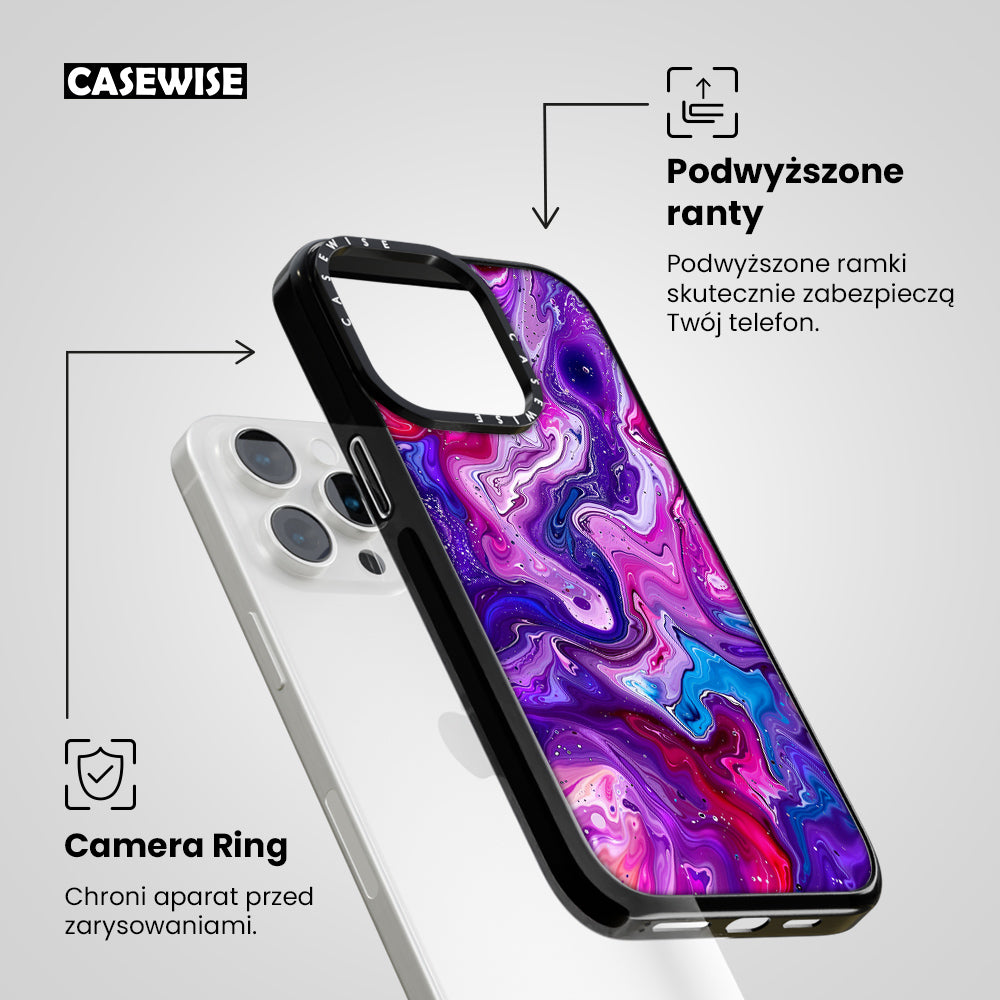 CASEWISE

Podwyższone ranty

Podwyższone ramki skutecznie zabezpieczą Twój telefon.

CASEWISE

CASEWISE

Camera Ring

Chroni aparat przed zarysowaniami.