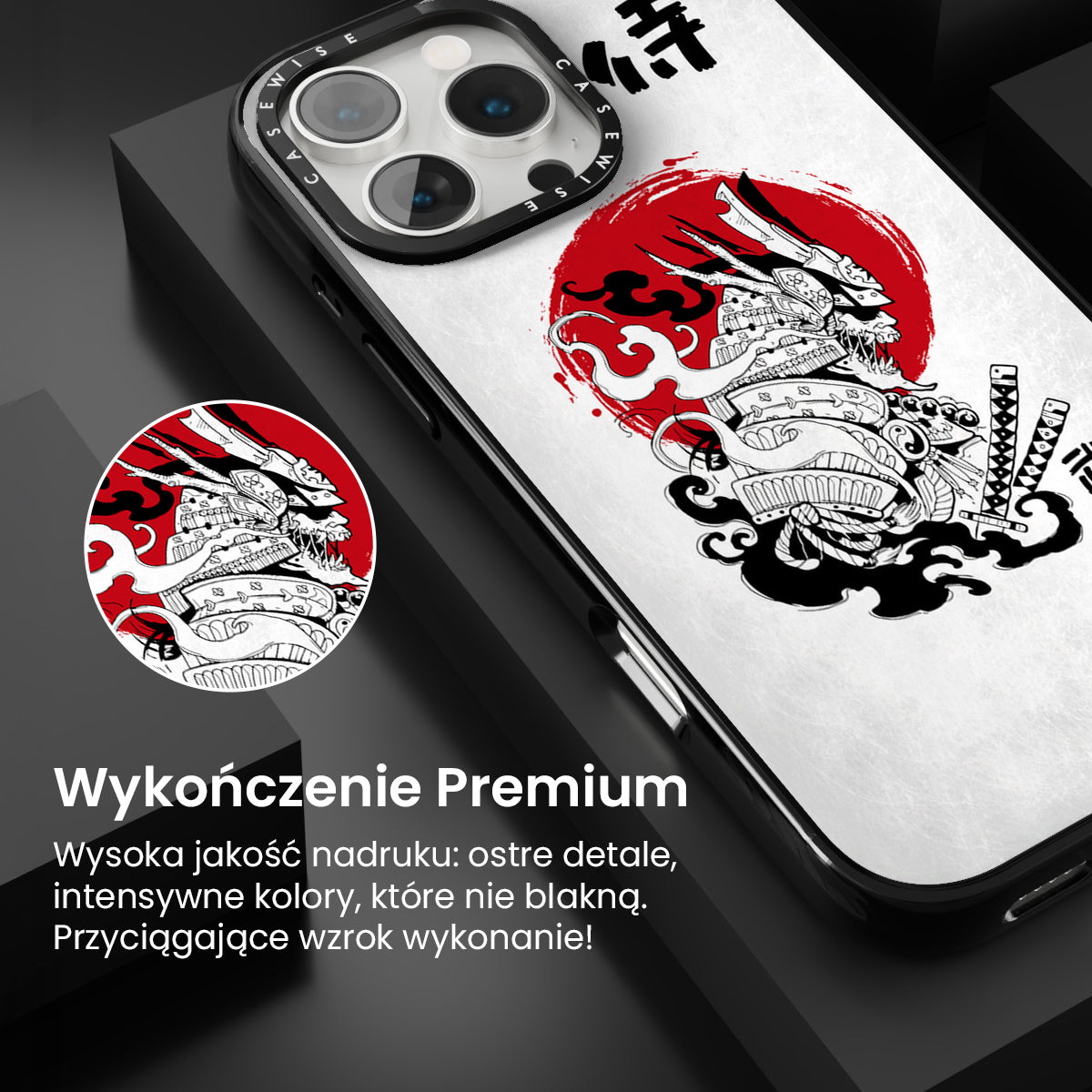 CASEWISE CASEWISE

侍

Wykończenie Premium

Wysoka jakość nadruku: ostre detale, intensywne kolory, które nie blakną. Przyciągające wzrok wykonanie!