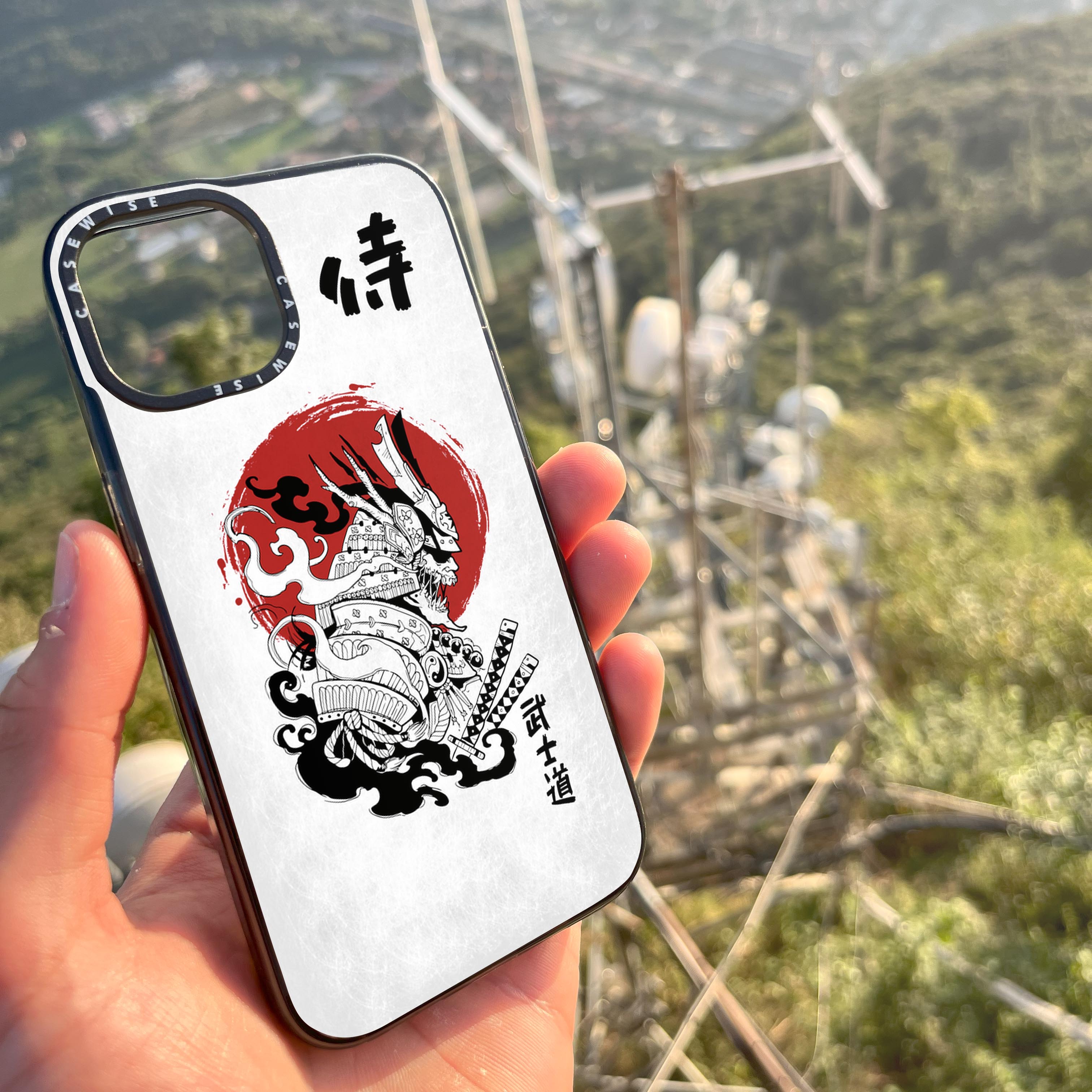 CASEWISE CASEWISE

侍

武士道