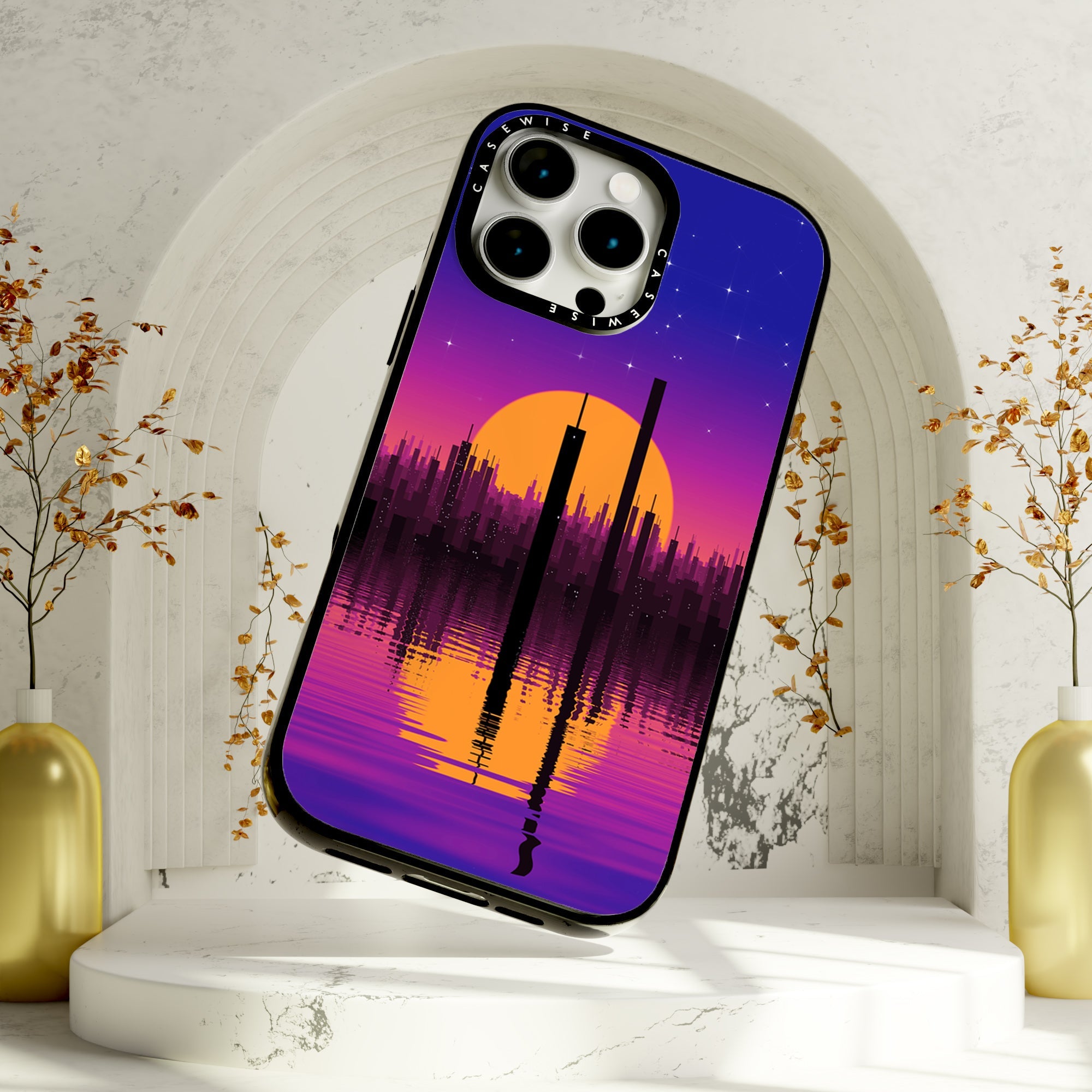 CASEWISE
CASEWISE