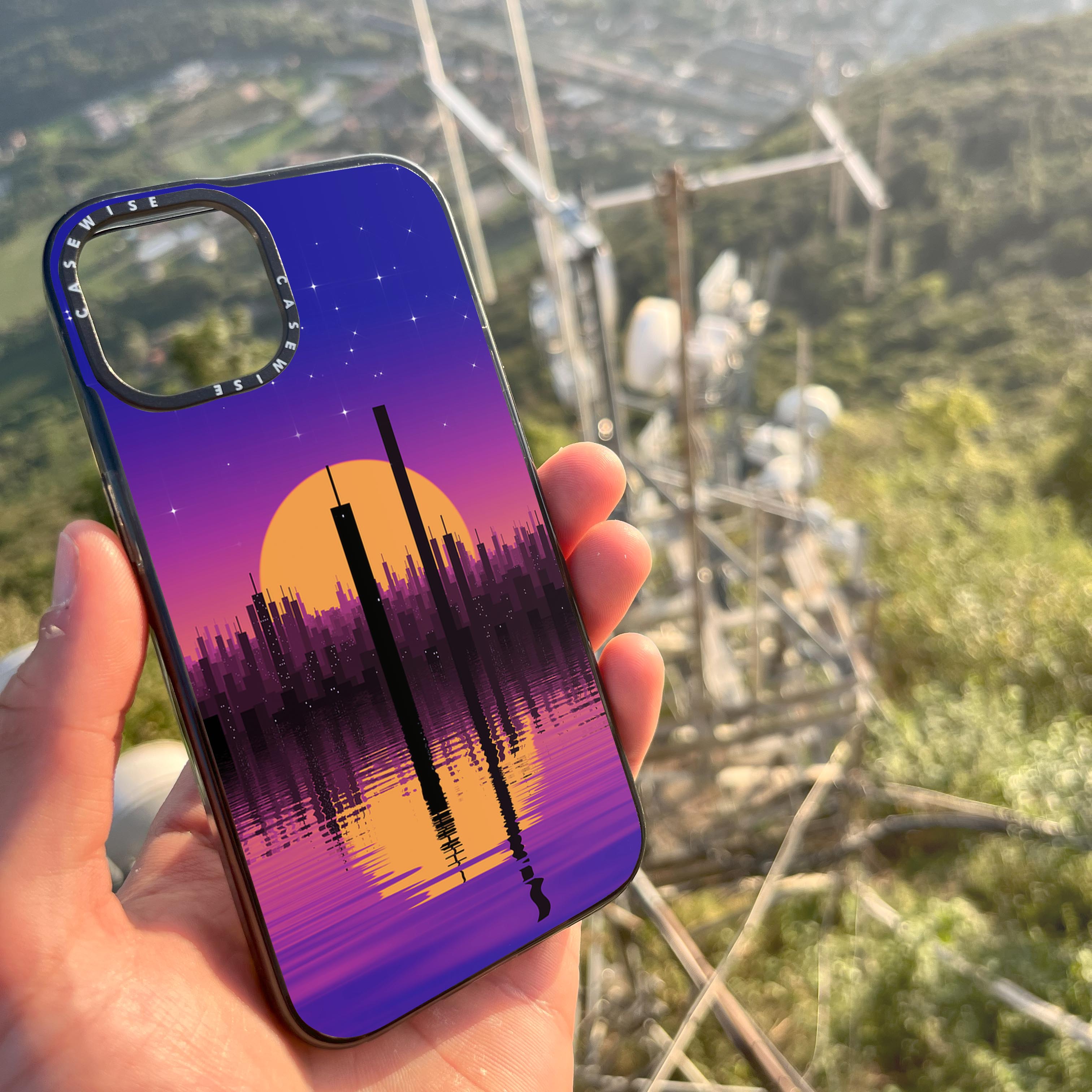 CASEWISE CASEWISE