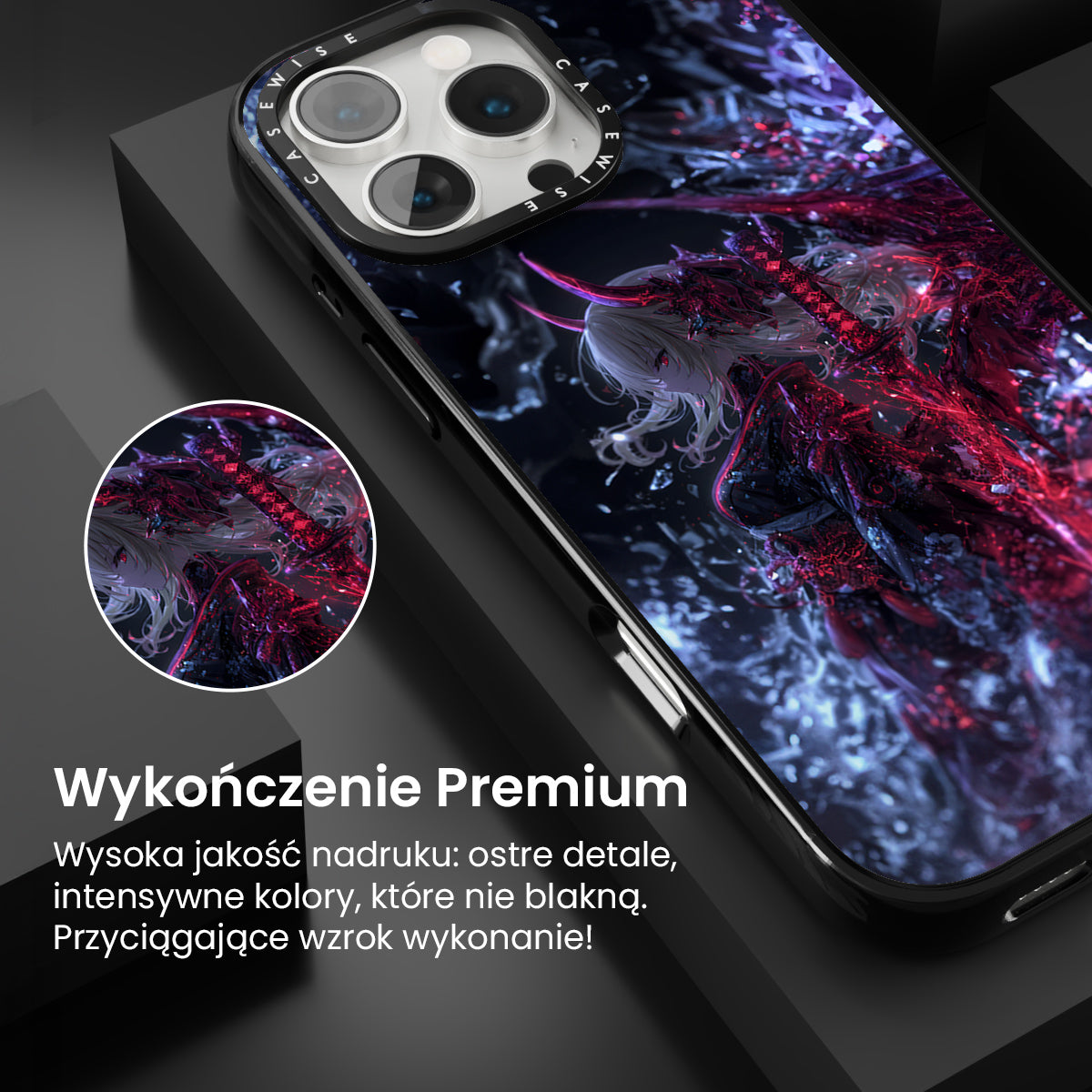 CASEWISE CASEWISE

Wykończenie Premium

Wysoka jakość nadruku: ostre detale, intensywne kolory, które nie blakną. Przyciągające wzrok wykonanie!