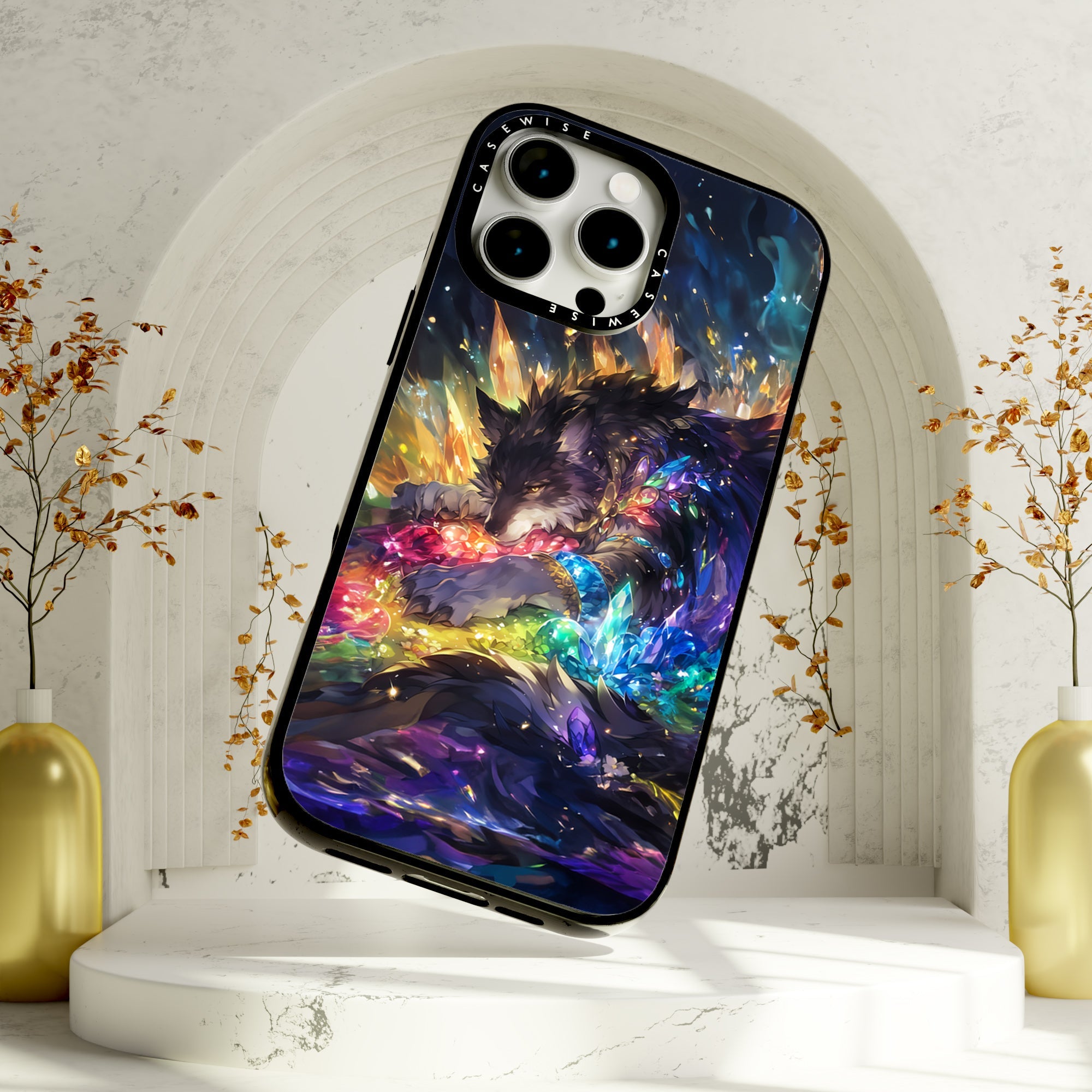 CASEWISE CASEWISE