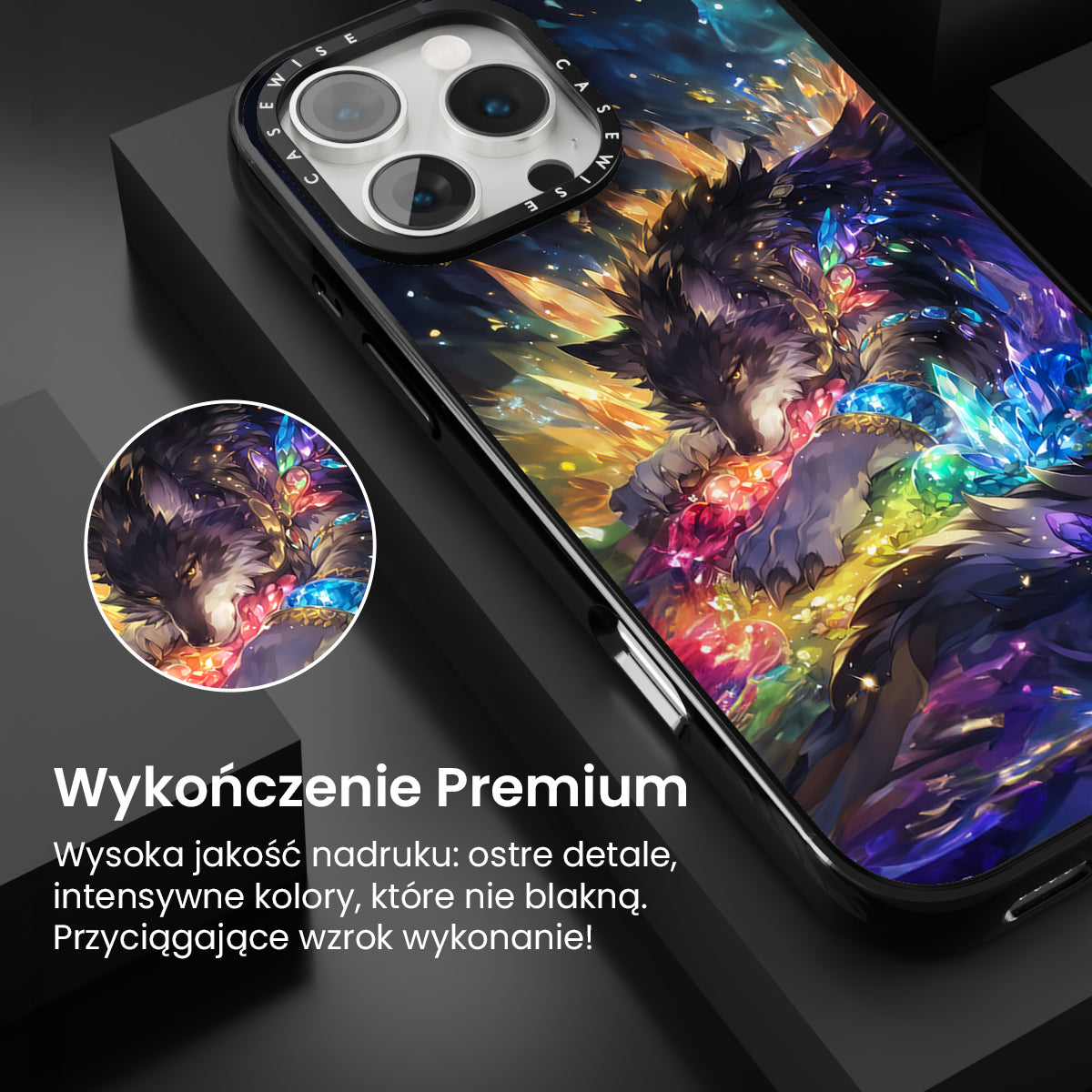 CASEWISE CASEWISE

Wykończenie Premium

Wysoka jakość nadruku: ostre detale, intensywne kolory, które nie blakną. Przyciągające wzrok wykonanie!