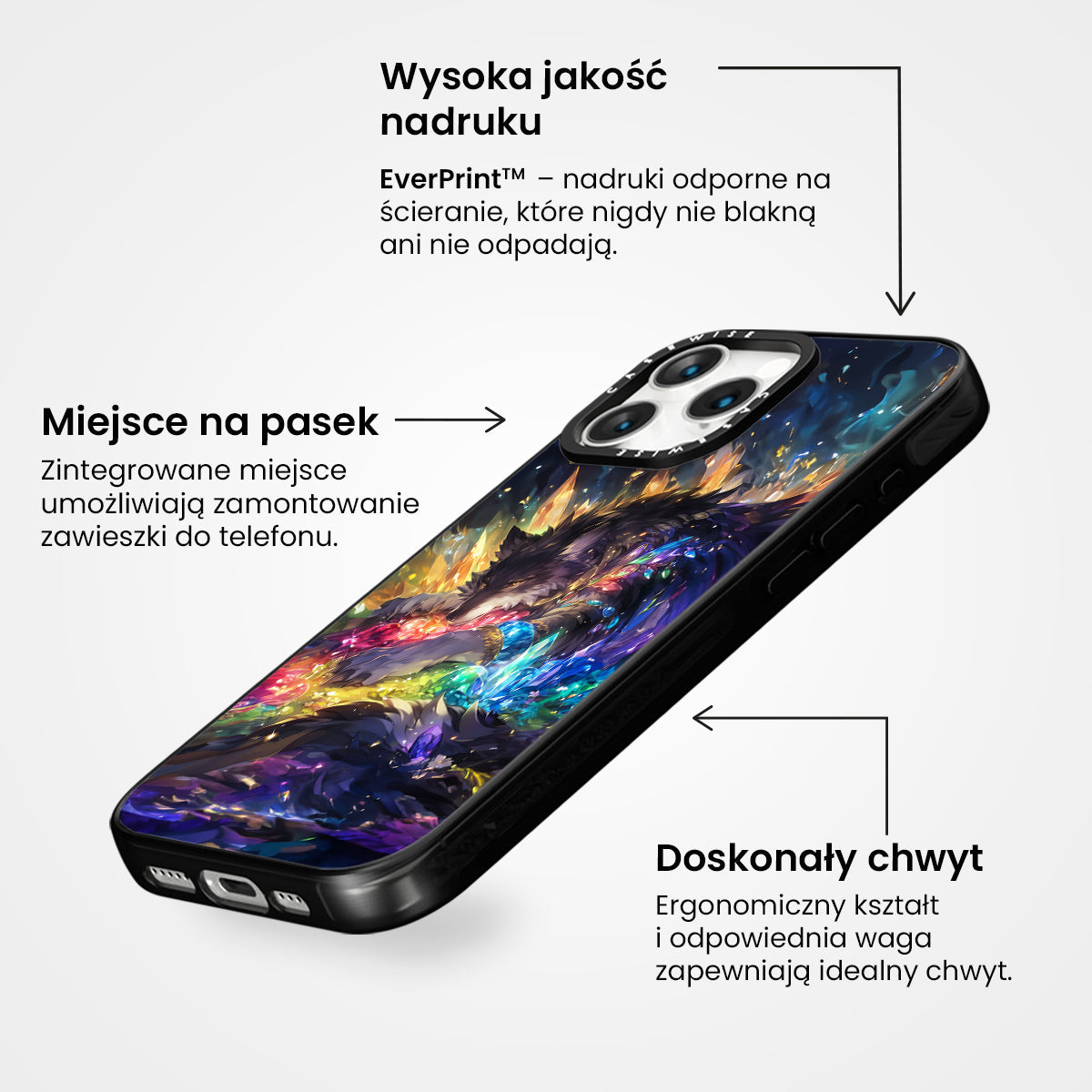 Wysoka jakość nadruku

EverPrint™ – nadruki odporne na ścieranie, które nigdy nie blakną ani nie odpadają.

Miejsce na pasek

Zintegrowane miejsce umożliwiają zamontowanie zawieszki do telefonu.

CASEWISE CASEWISE

Doskonały chwyt

Ergonomiczny kształt i odpowiednia waga zapewniają idealny chwyt.