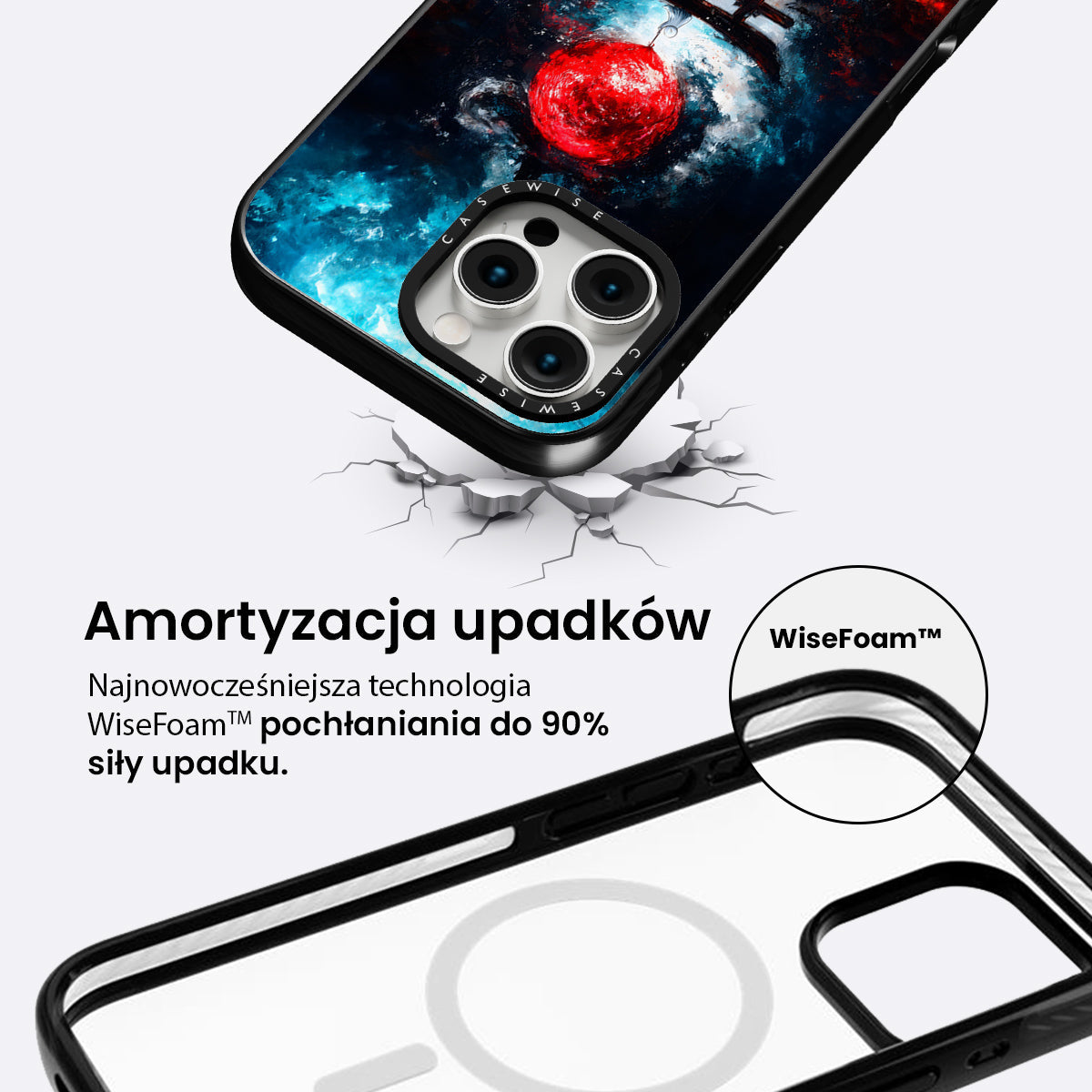 CASEWISE

CASEWISE

Amortyzacja upadków

Najnowocześniejsza technologia WiseFoam™ pochłaniania do 90% siły upadku.

WiseFoam™