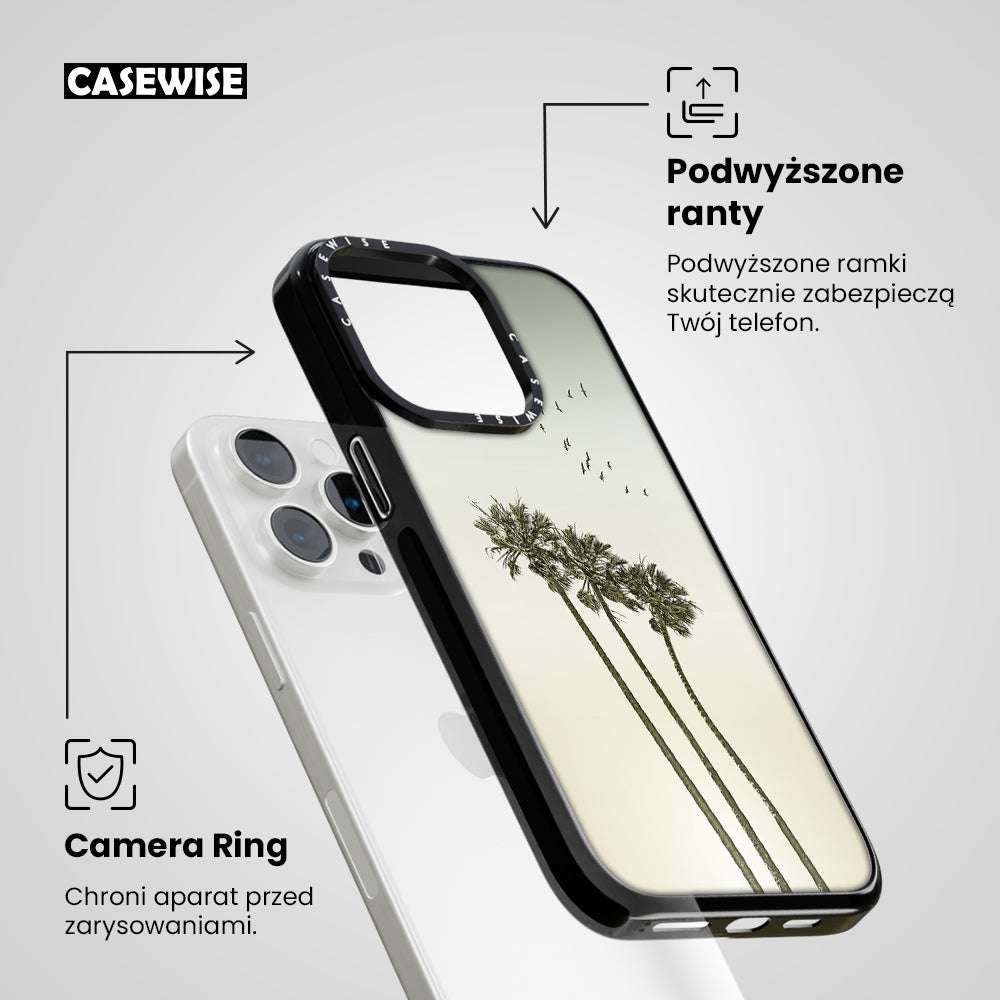 CASEWISE

Podwyższone ranty

Podwyższone ramki skutecznie zabezpieczą Twój telefon.

CASEWISE

CASEWISE

Camera Ring

Chroni aparat przed zarysowaniami.