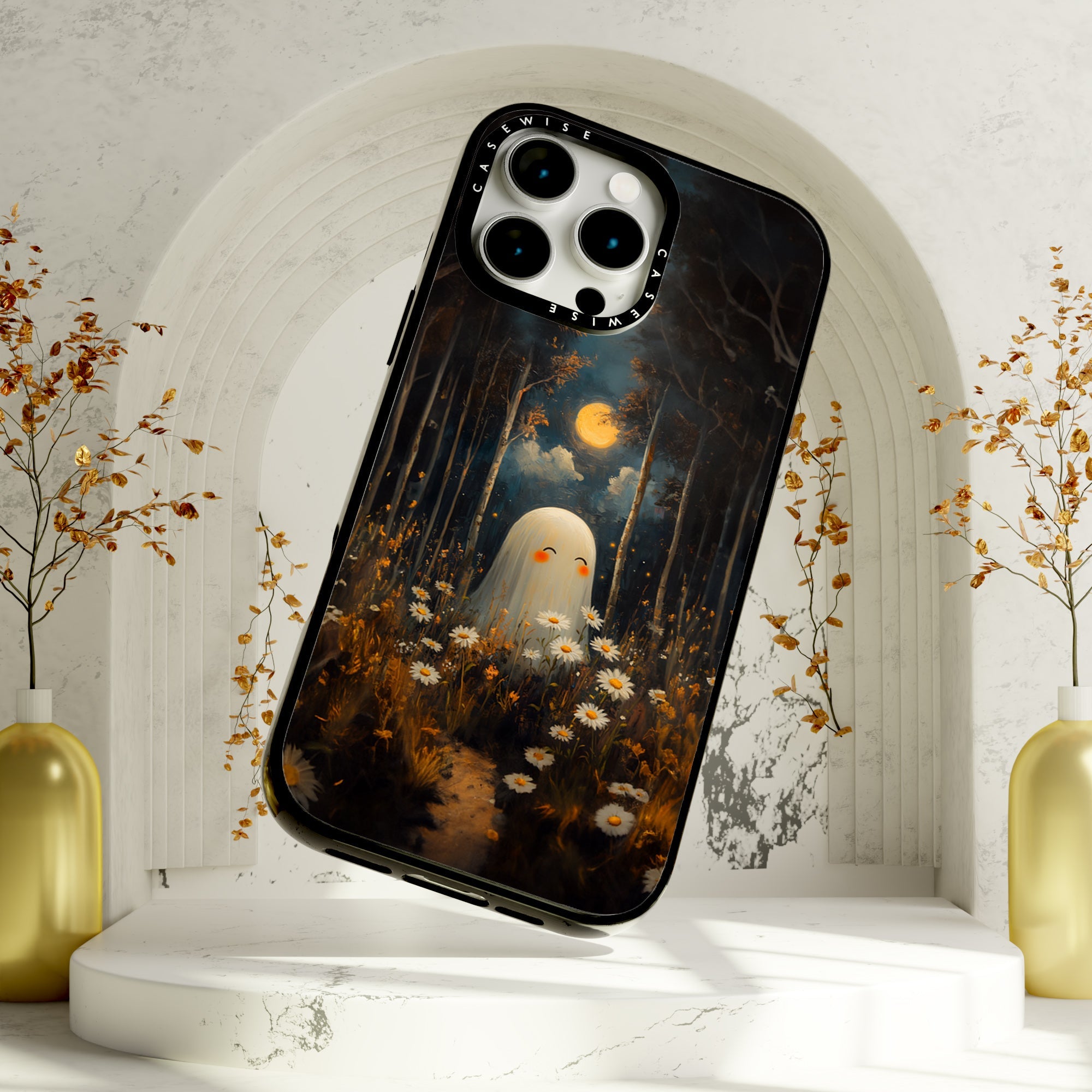 CASEWISE
CASEWISE