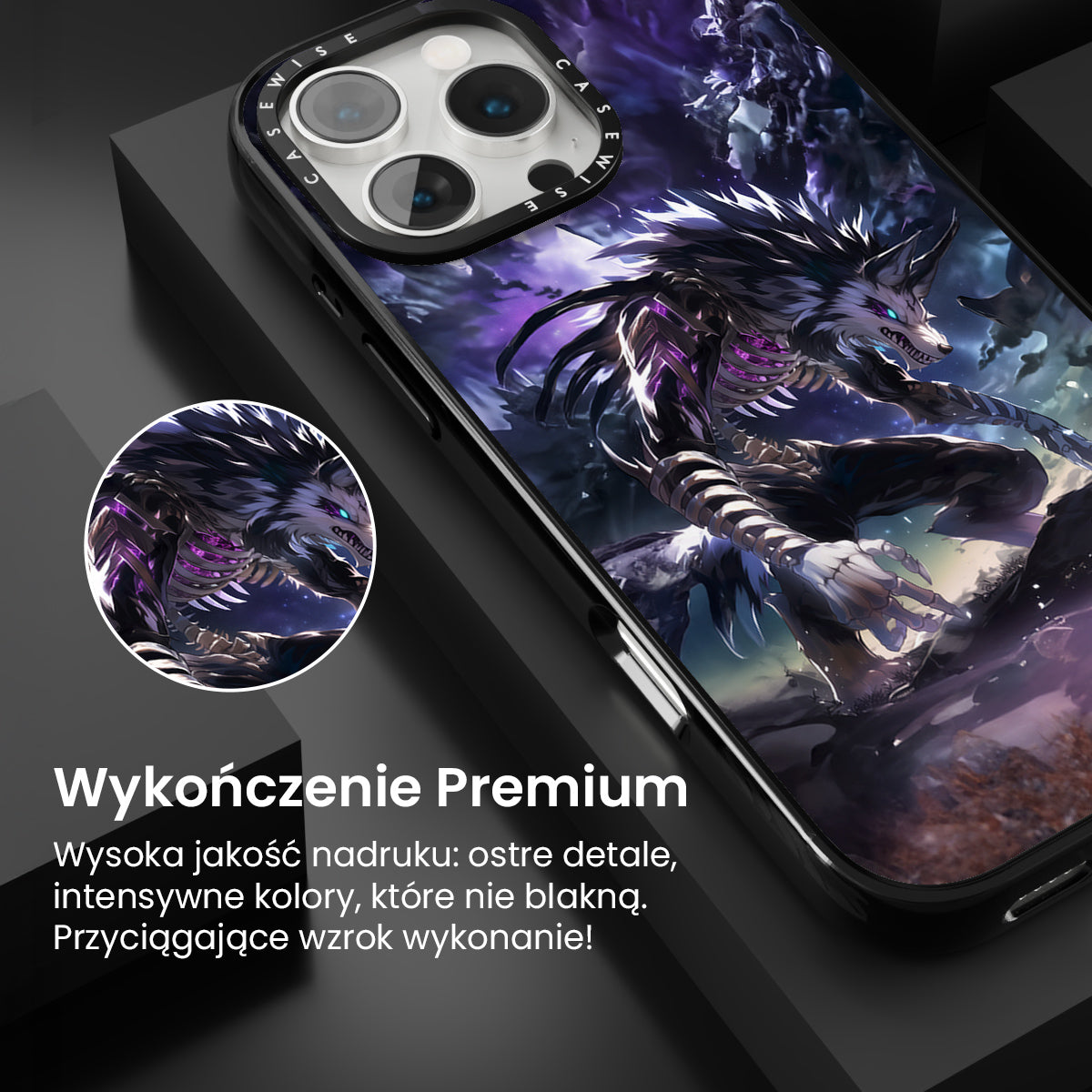 CASEWISE CASEWISE

Wykończenie Premium

Wysoka jakość nadruku: ostre detale, intensywne kolory, które nie blakną. Przyciągające wzrok wykonanie!