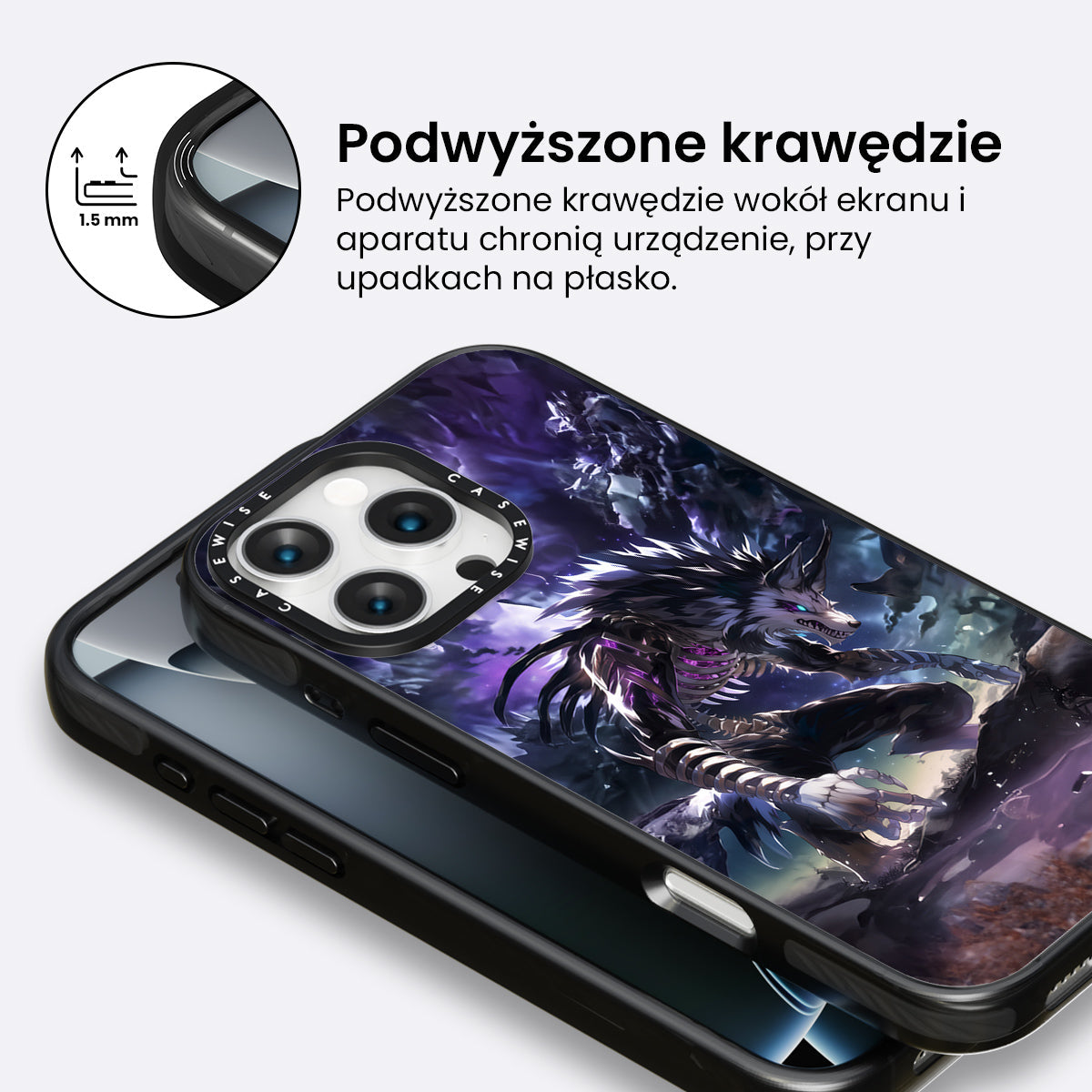 1.5 mm

Podwyższone krawędzie

Podwyższone krawędzie wokół ekranu i aparatu chronią urządzenie, przy upadkach na płasko.

CASEWISE CASEWISE