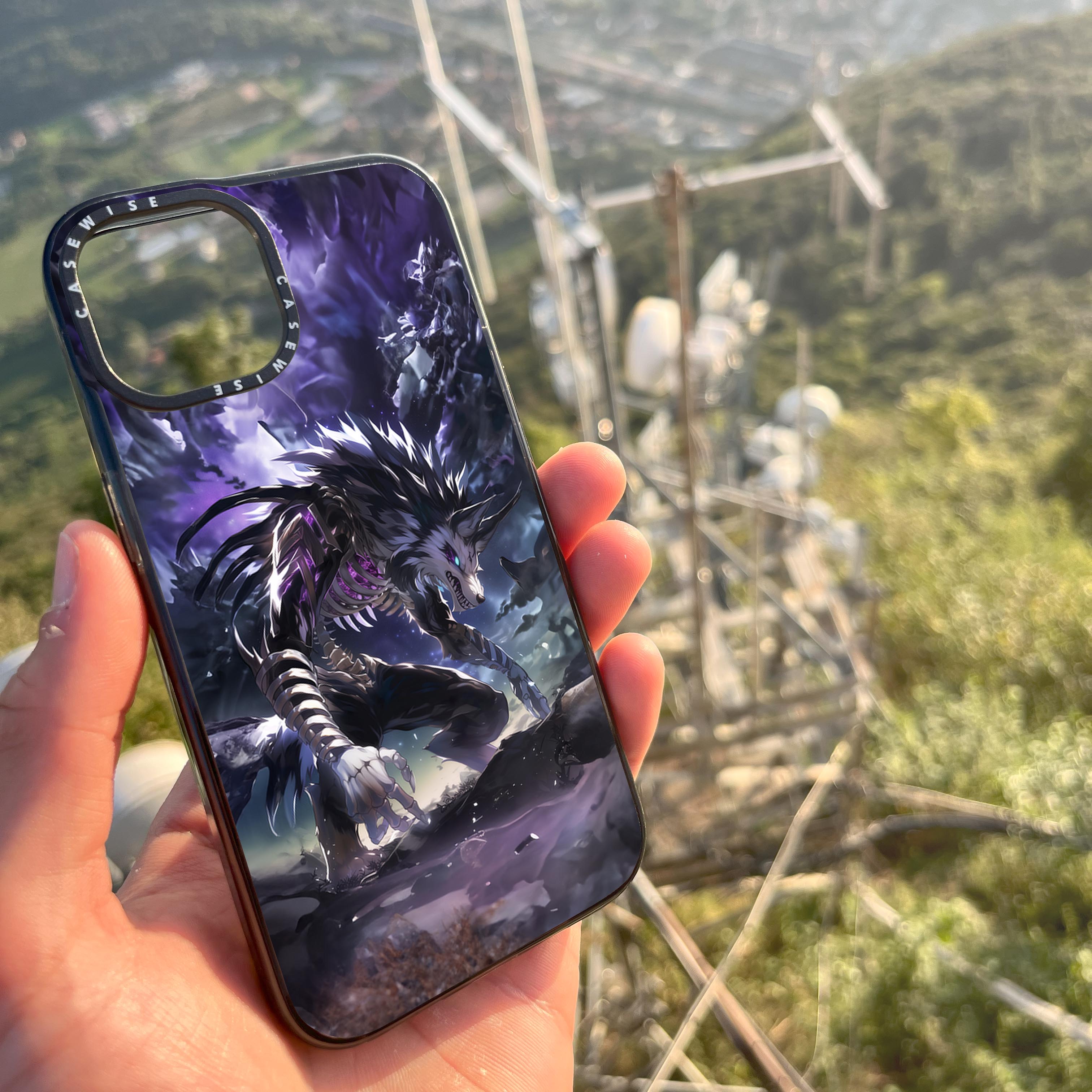 CASEWISE CASEWISE