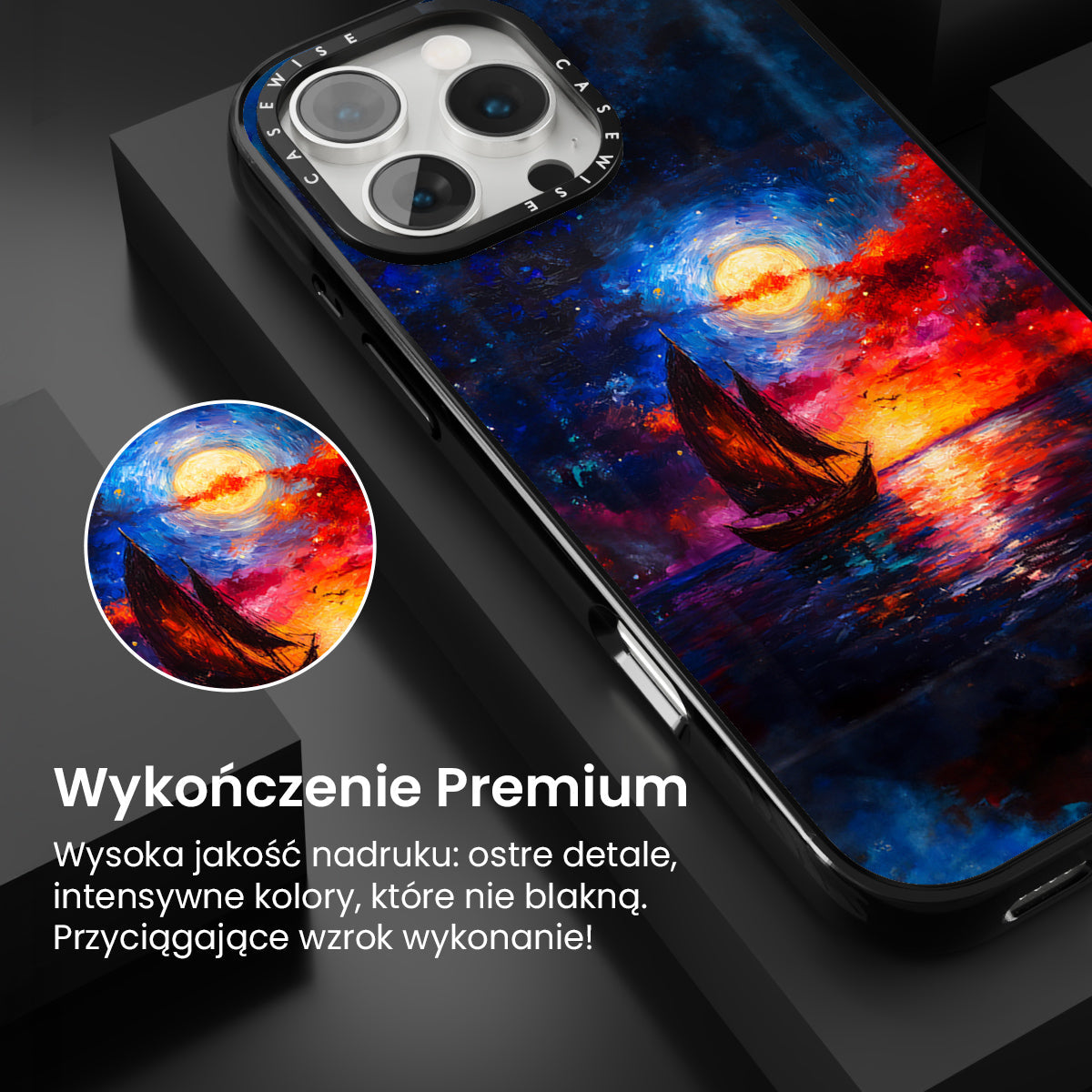 CASEWISE CASEWISE

Wykończenie Premium

Wysoka jakość nadruku: ostre detale, intensywne kolory, które nie blakną. Przyciągające wzrok wykonanie!