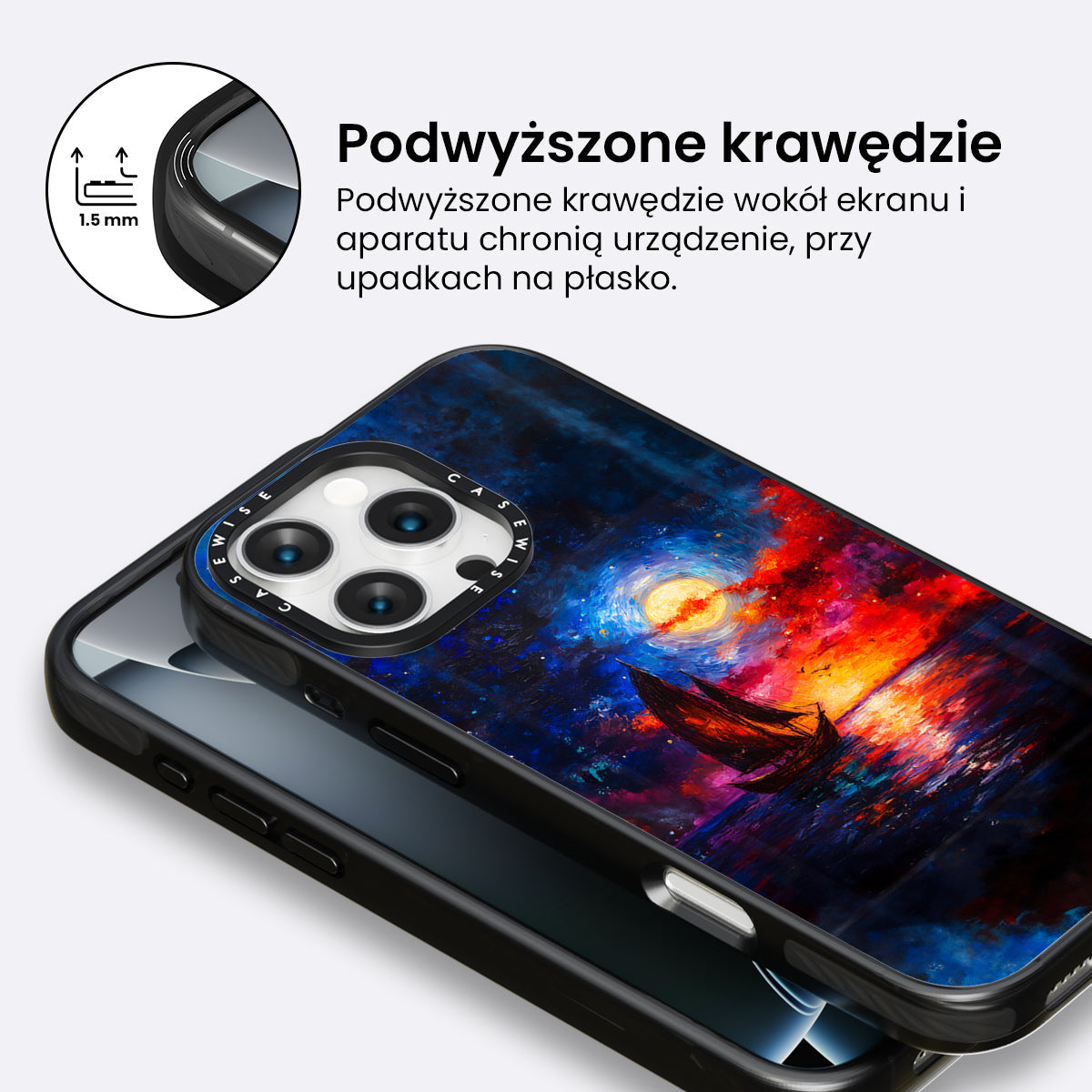 1.5 mm

Podwyższone krawędzie

Podwyższone krawędzie wokół ekranu i aparatu chronią urządzenie, przy upadkach na płasko.

CASEWISE

CASEWISE