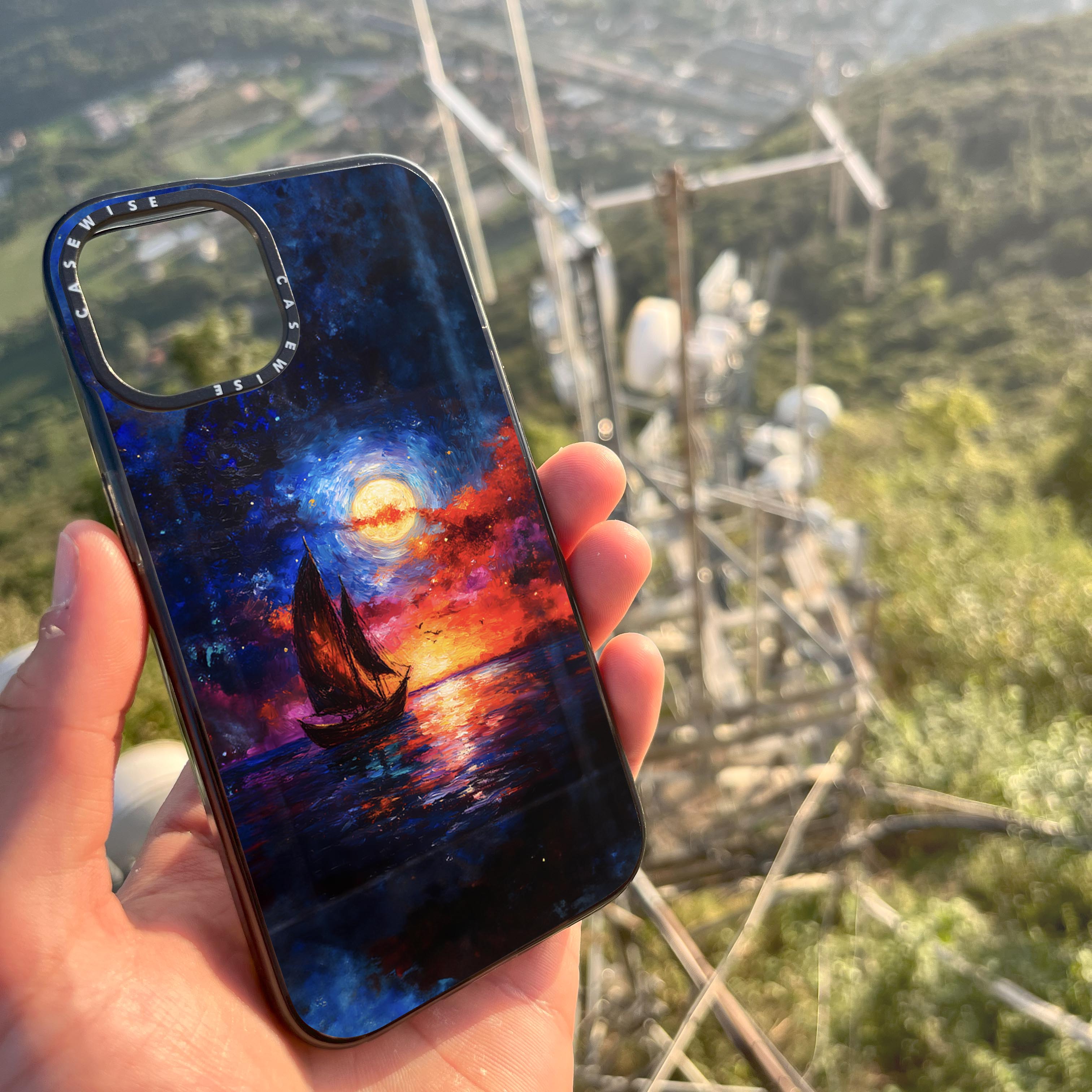 CASEWISE CASEWISE