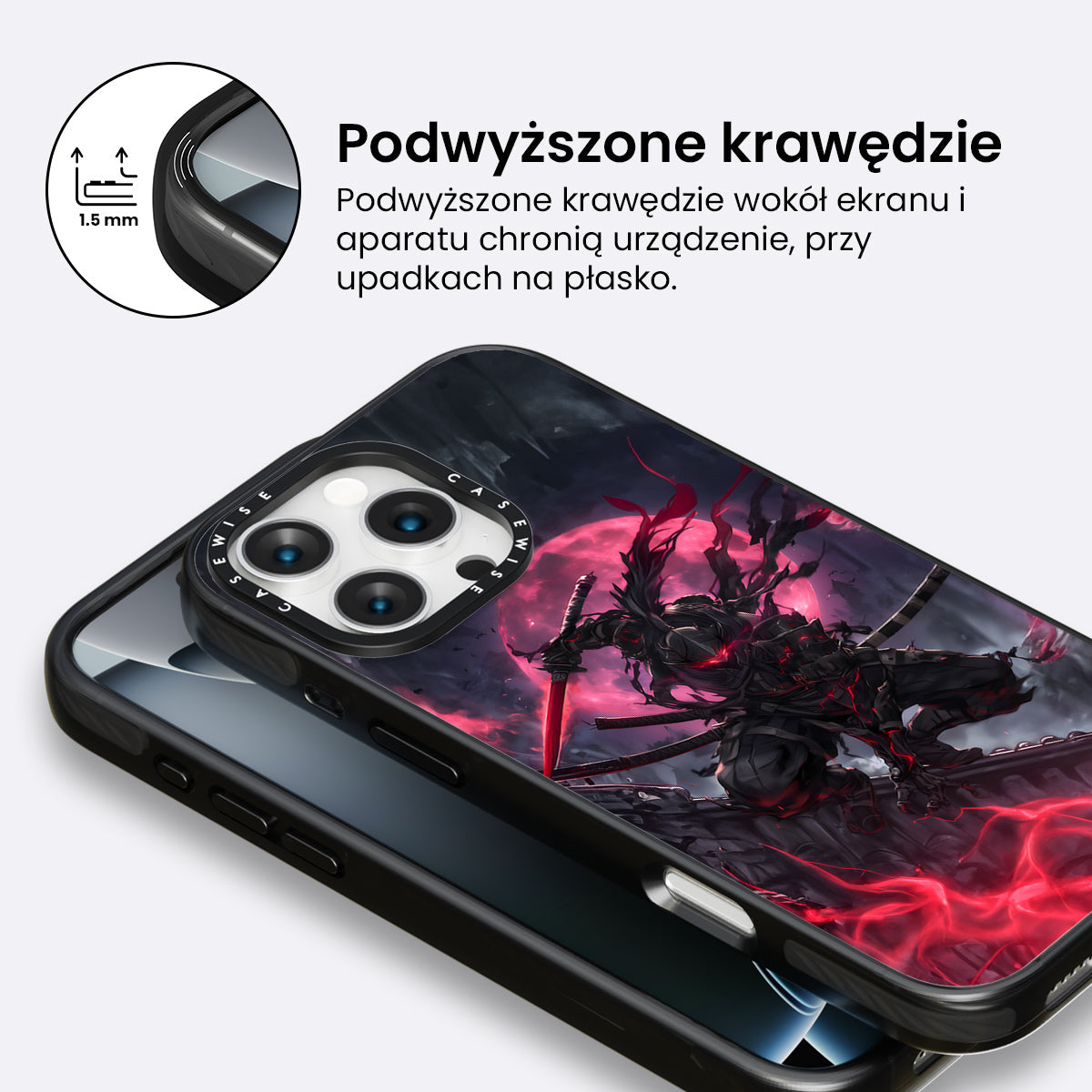 1.5 mm

Podwyższone krawędzie

Podwyższone krawędzie wokół ekranu i aparatu chronią urządzenie, przy upadkach na płasko.

CASEWISE CASEWISE