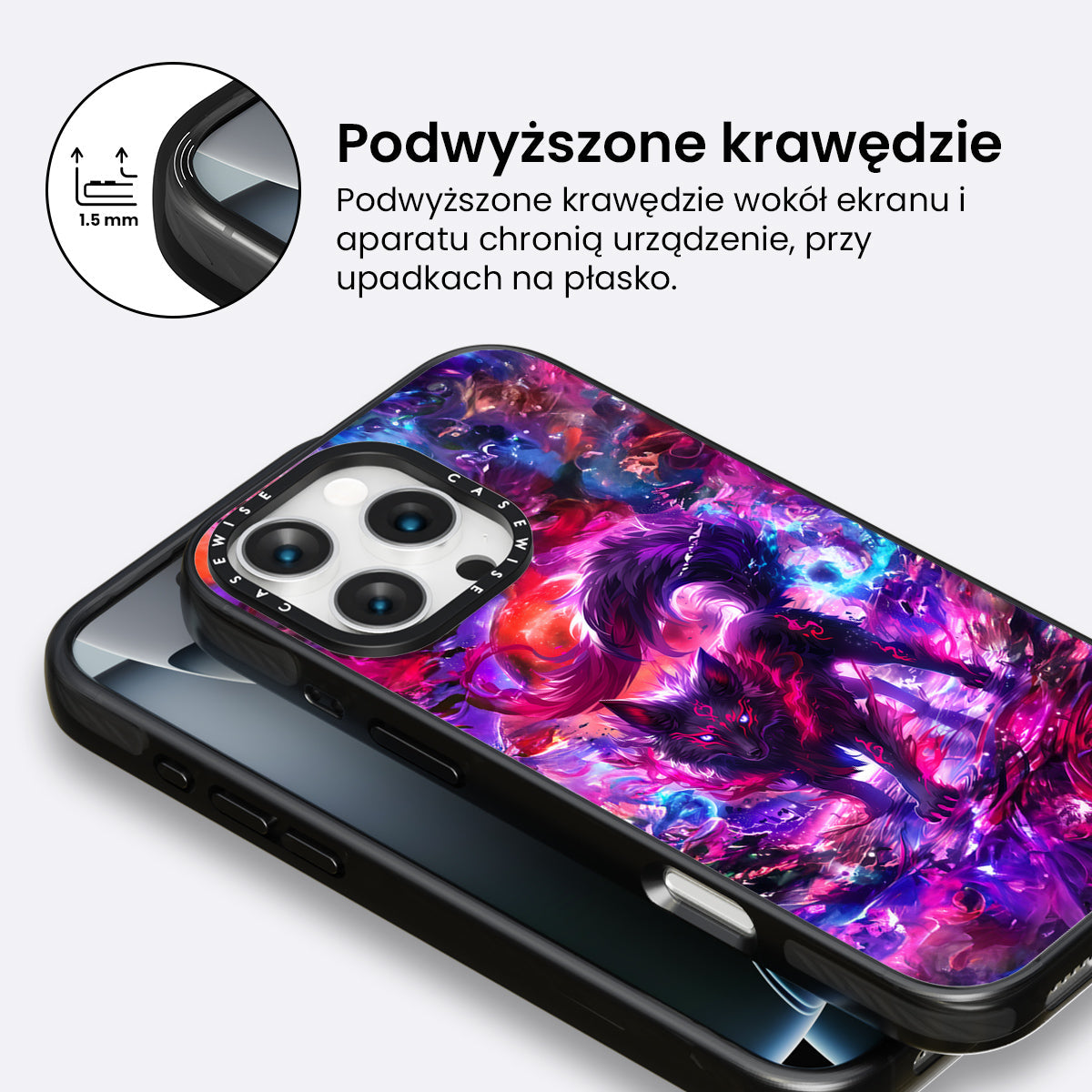 1.5 mm

Podwyższone krawędzie

Podwyższone krawędzie wokół ekranu i aparatu chronią urządzenie, przy upadkach na płasko.

CASEWISE CASEWISE