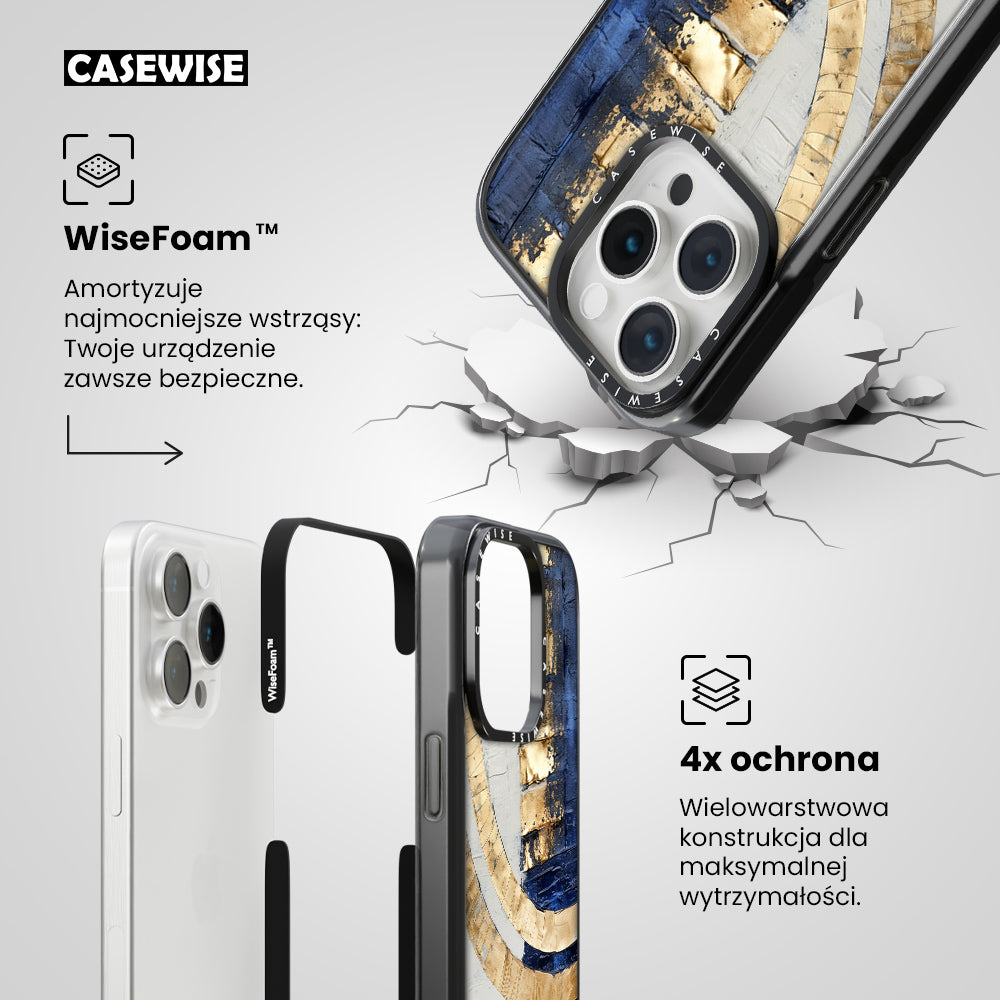 CASEWISE

WiseFoam™

Amortyzuje najmocniejsze wstrząsy: Twoje urządzenie zawsze bezpieczne.

CASEWISE

CASEWISE

WiseFoam™

CASEWISE

4x ochrona

Wielowarstwowa konstrukcja dla maksymalnej wytrzymałości.