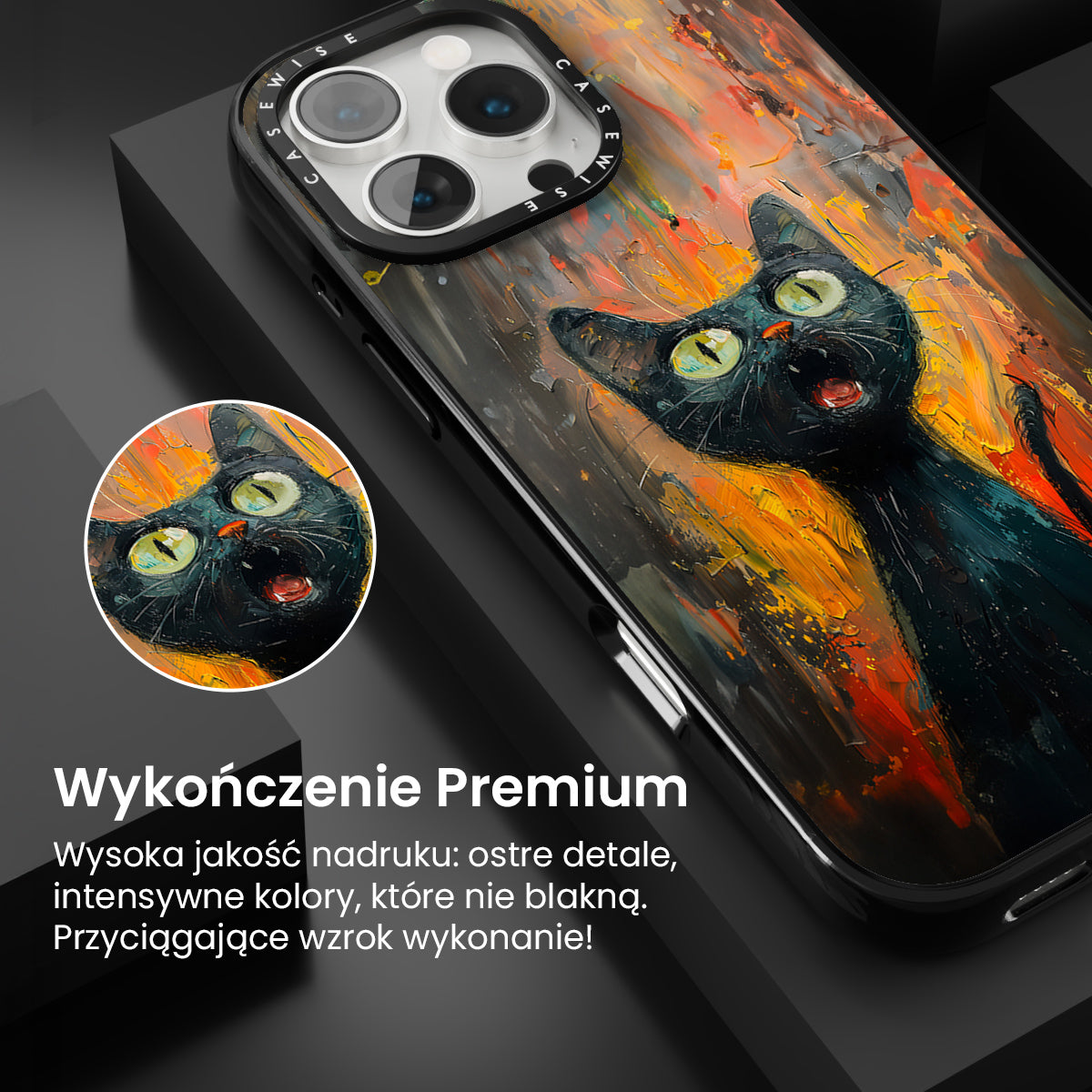 CASEWISE CASEWISE

Wykończenie Premium

Wysoka jakość nadruku: ostre detale, intensywne kolory, które nie blakną. Przyciągające wzrok wykonanie!