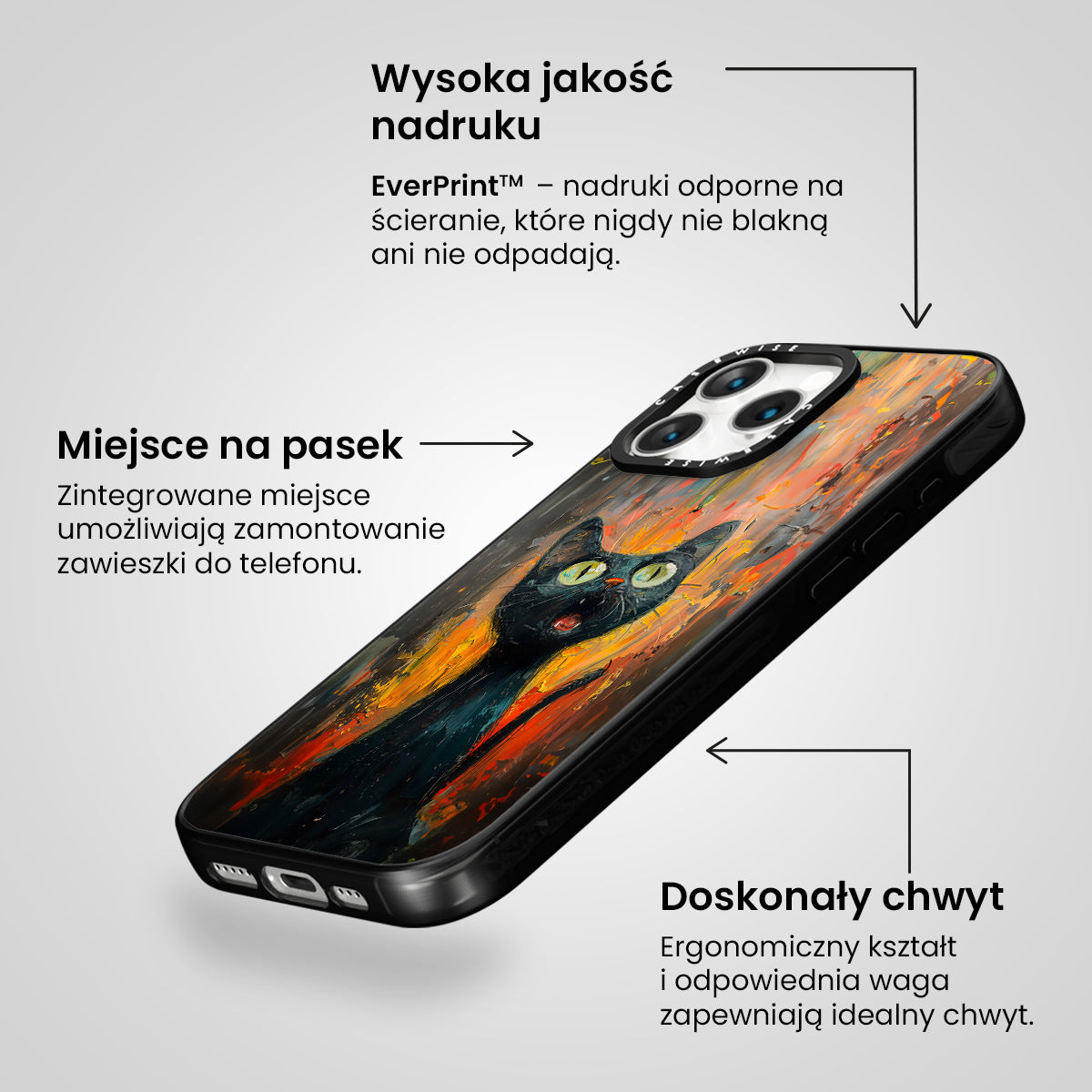 Wysoka jakość nadruku

EverPrint™ – nadruki odporne na ścieranie, które nigdy nie blakną ani nie odpadają.

Miejsce na pasek

Zintegrowane miejsce umożliwiają zamontowanie zawieszki do telefonu.

CASEWISE

CASEWISE

Doskonały chwyt

Ergonomiczny kształt i odpowiednia waga zapewniają idealny chwyt.