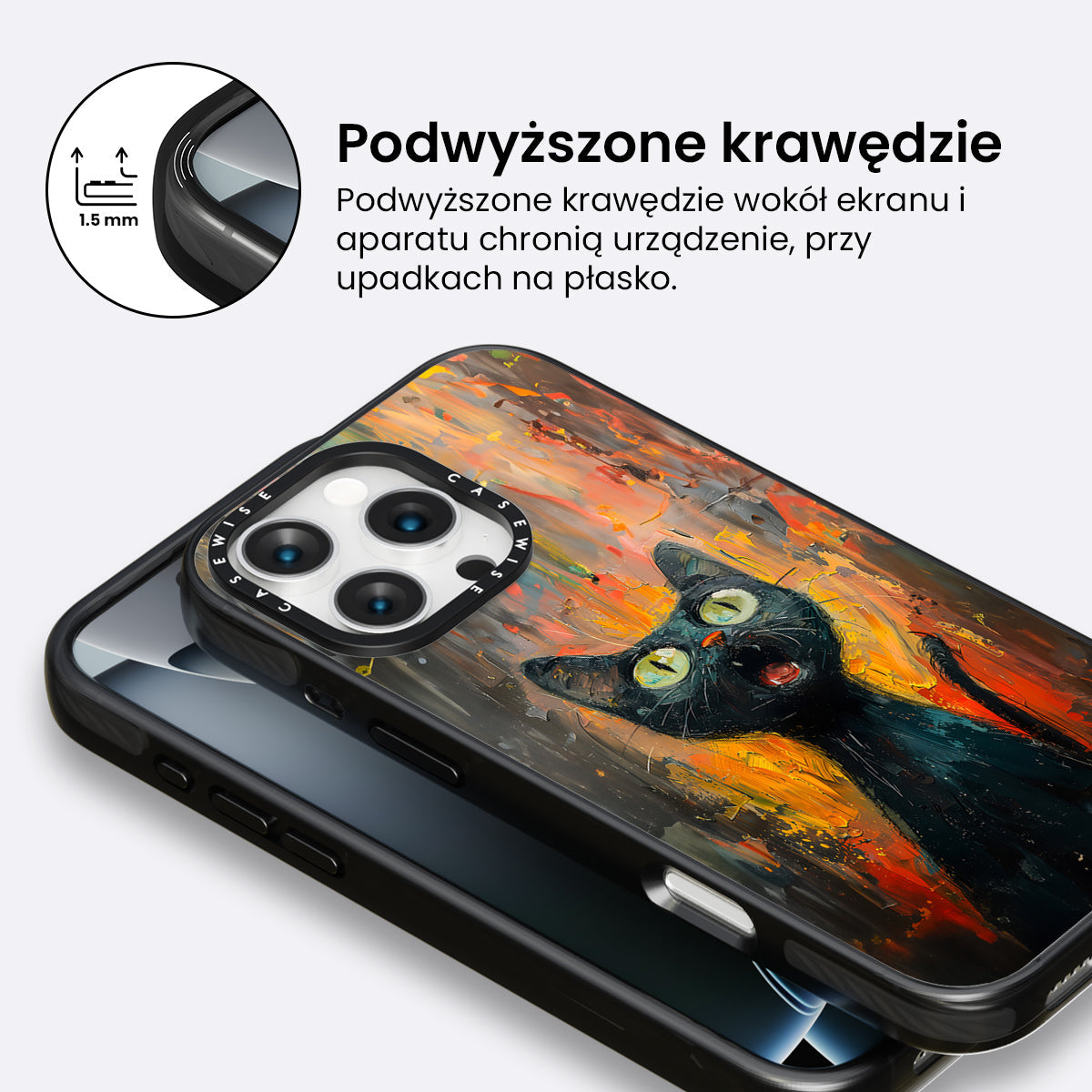 1.5 mm

Podwyższone krawędzie

Podwyższone krawędzie wokół ekranu i aparatu chronią urządzenie, przy upadkach na płasko.

CASEWISE CASEWISE